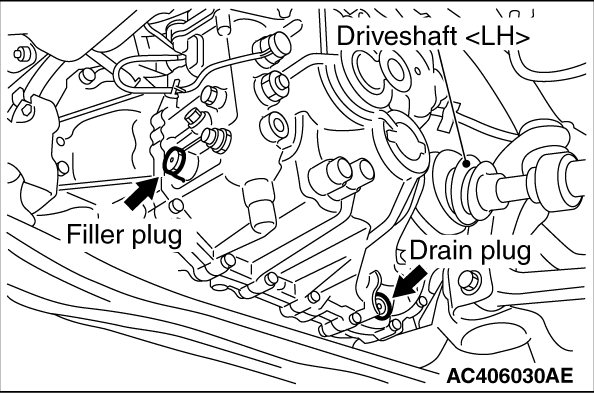 Driveshaft <LH>

Filler plug

Drain plug

AC406030AE