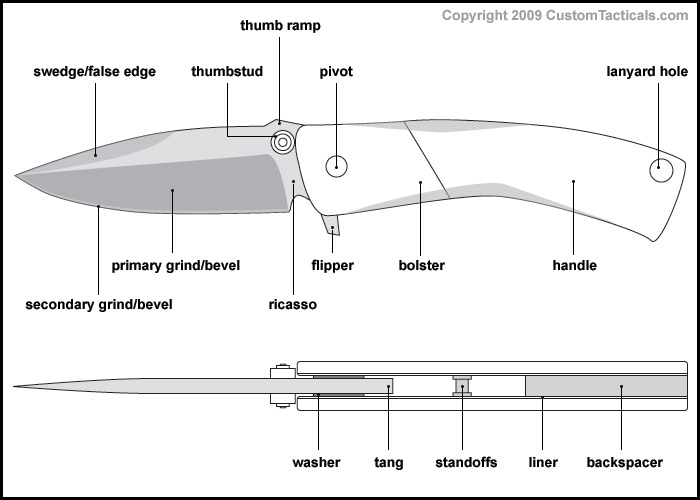 Copyright 2009 CustomTacticals.com

thumb ramp

swedge/false edge

thumbstud

pivot

lanyard hole

primary grind/bevel

flipper

bolster

handle

secondary grind/bevel

ricasso

washer

tang

standoffs

liner

backspacer