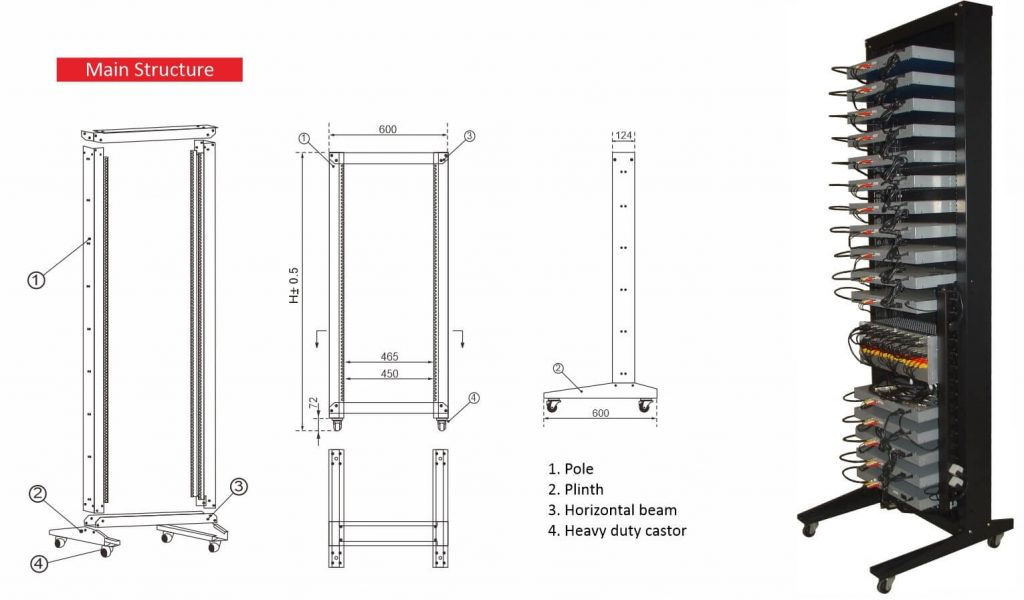 Main Structure

1

2

3

4

1

600

3

H± 0.5

465

450

72

4

124

2

600

1. Pole
2. Plinth
3. Horizontal beam
4. Heavy duty castor