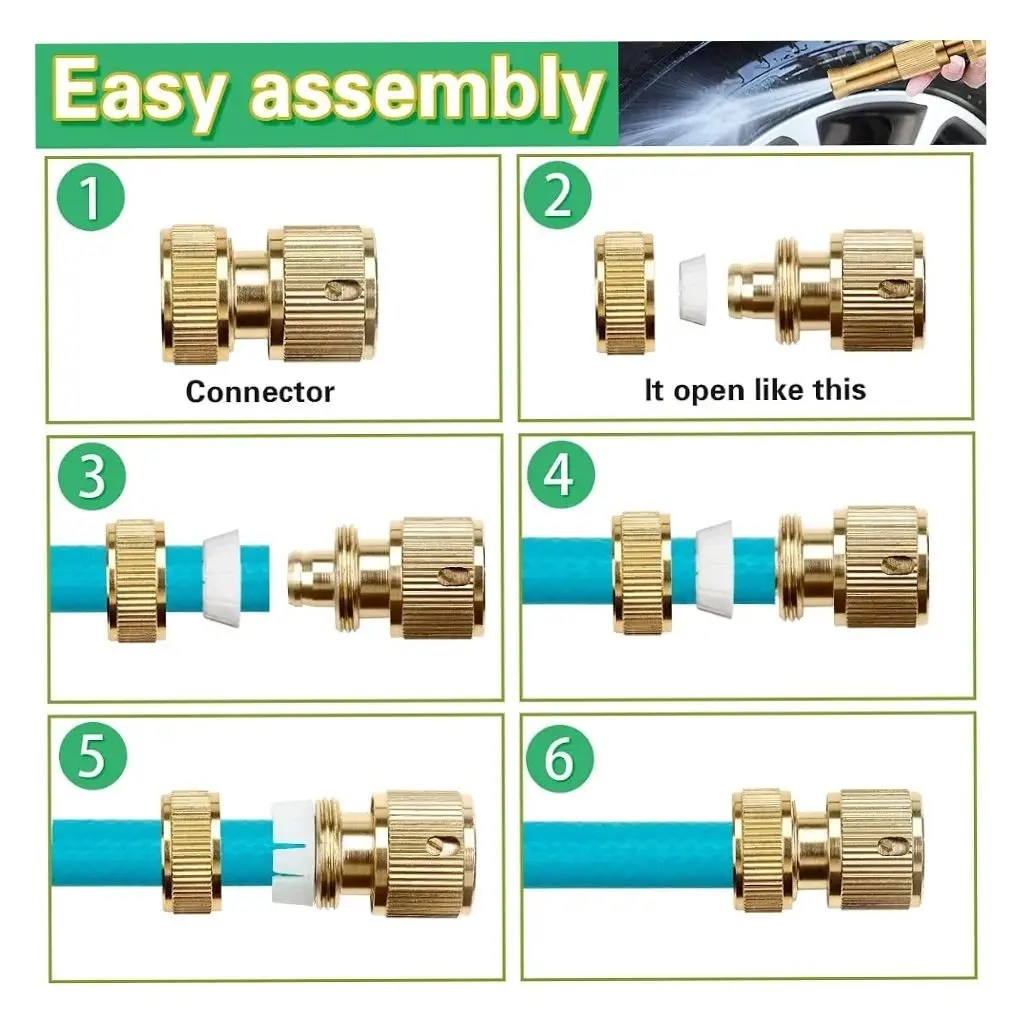 Easy assembly

1

Connector

2

It open like this

3

4

5

6