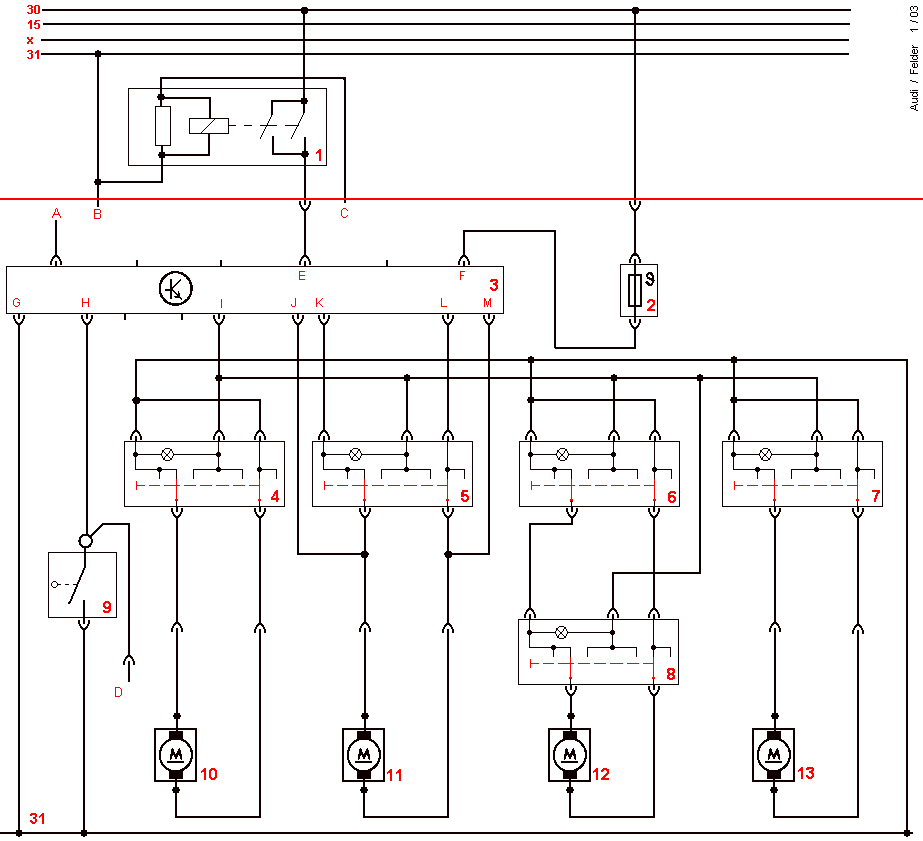 30
15
x
31

Audi / Felder 1 / 03

1

A
B
C

E
F
3
G
H
I
J
K
L
M

2

4
5
6
7

9

D

8

M
10
M
11
M
12
M
13

31