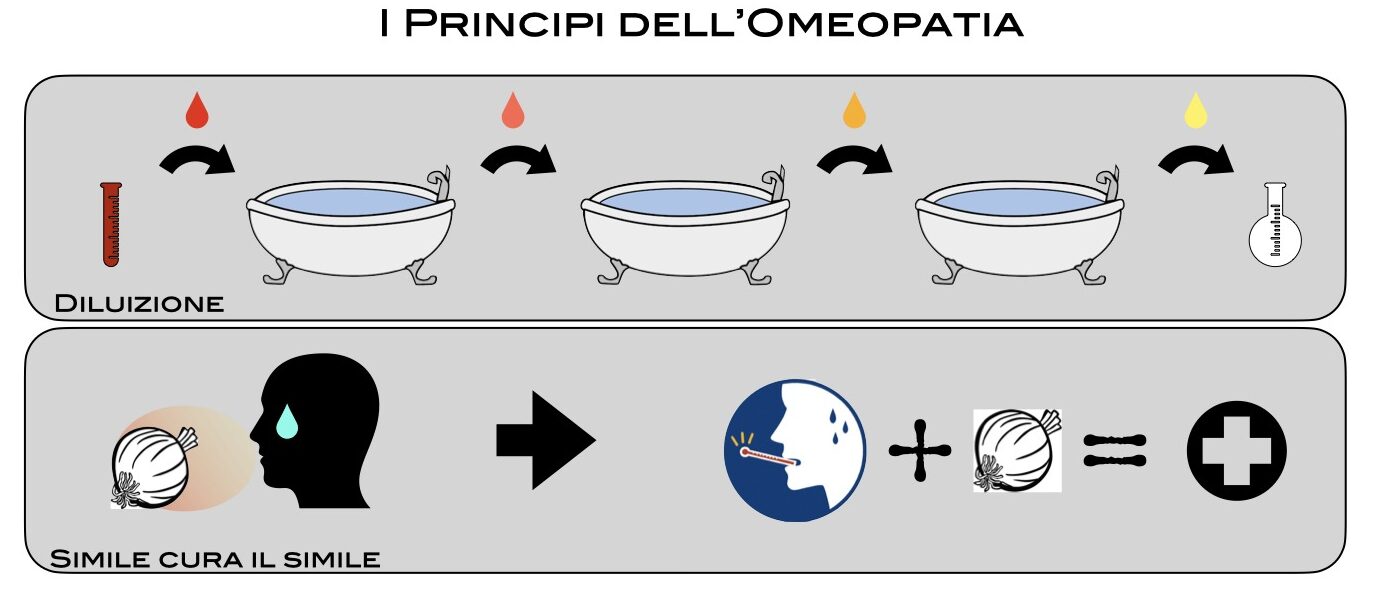 I Principi dell'Omeopatia

Diluizione

Simile cura il simile