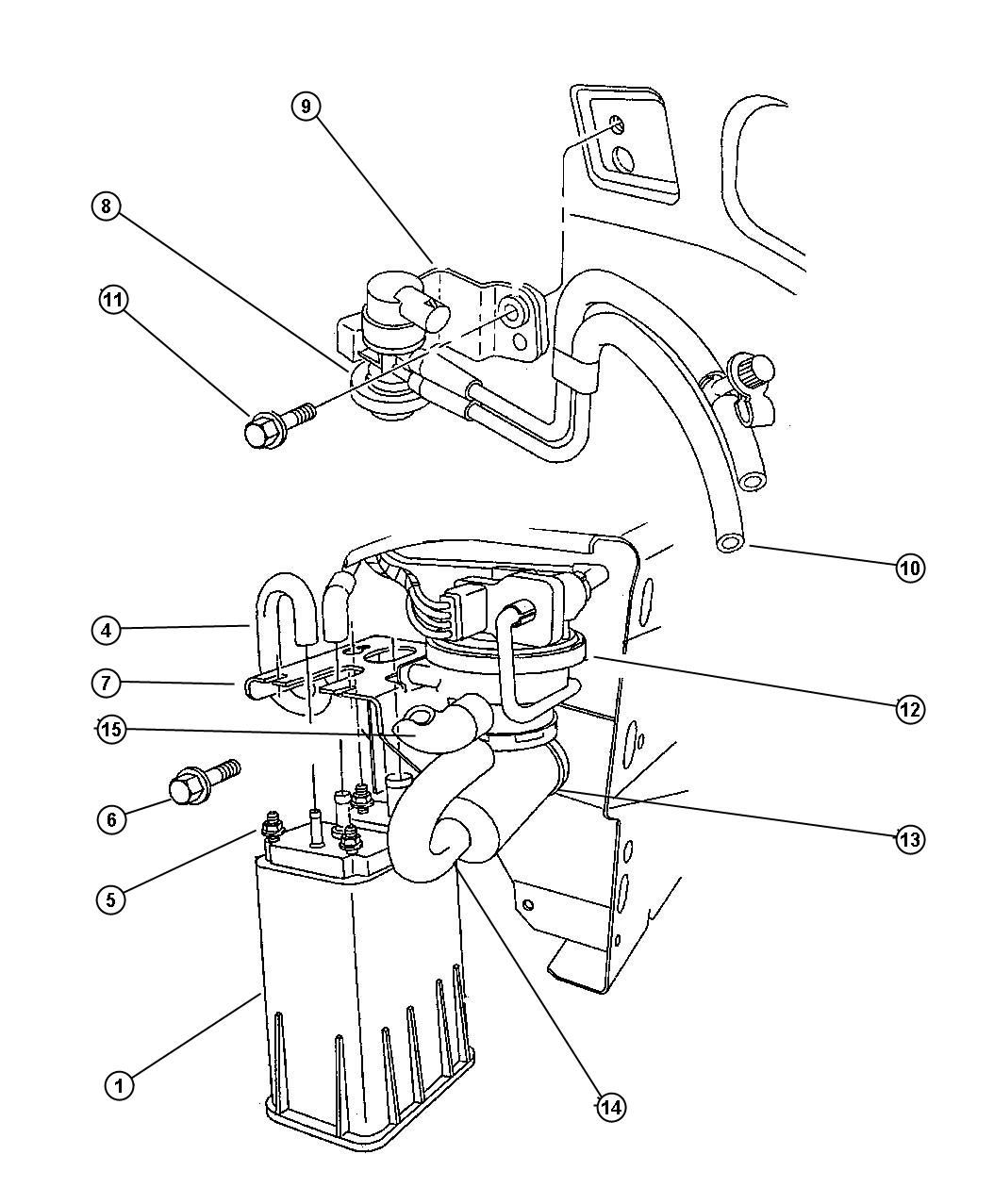 9
8
11
10
4
7
12
15
6
13
5
1
14