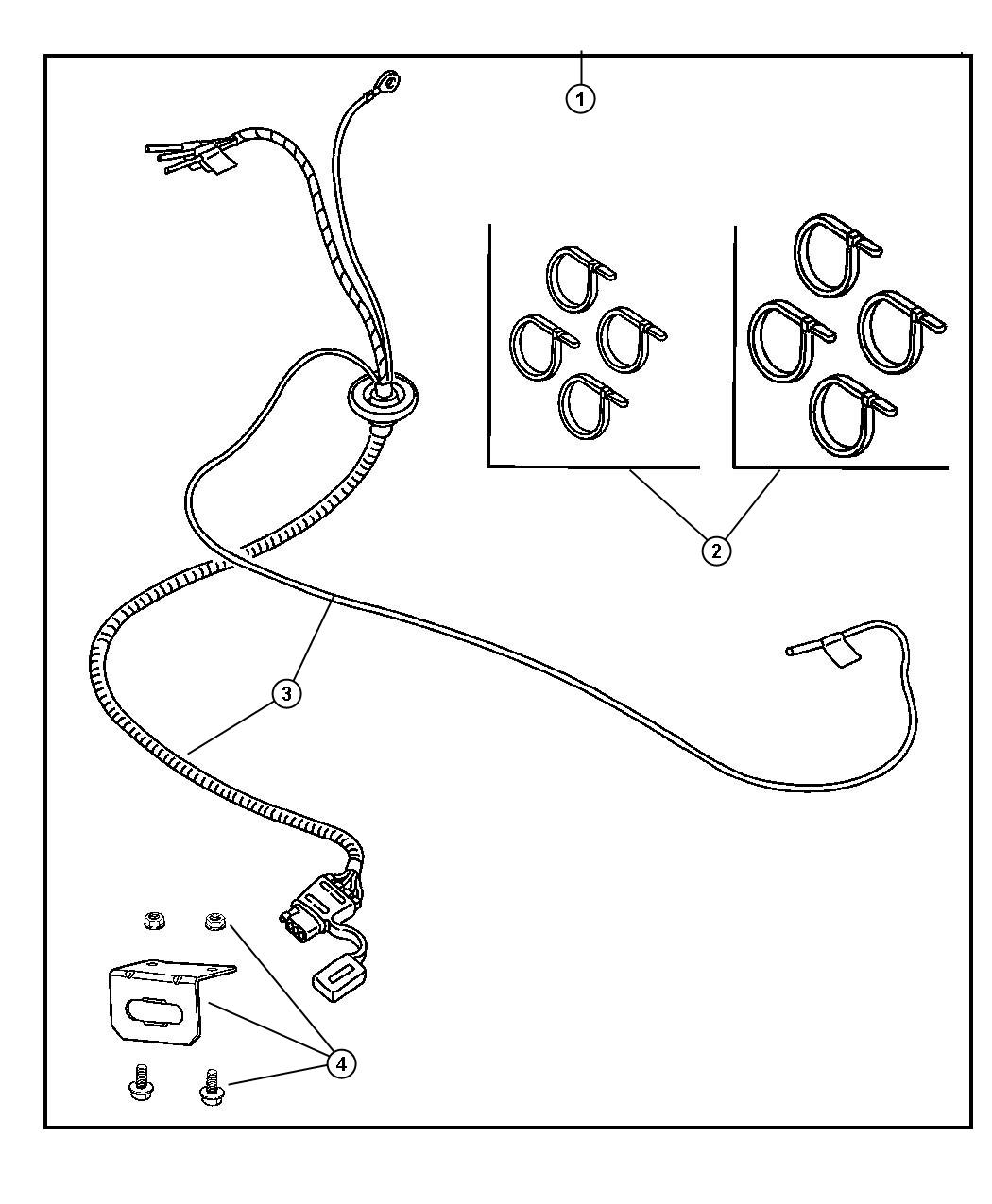 1
2
3
4