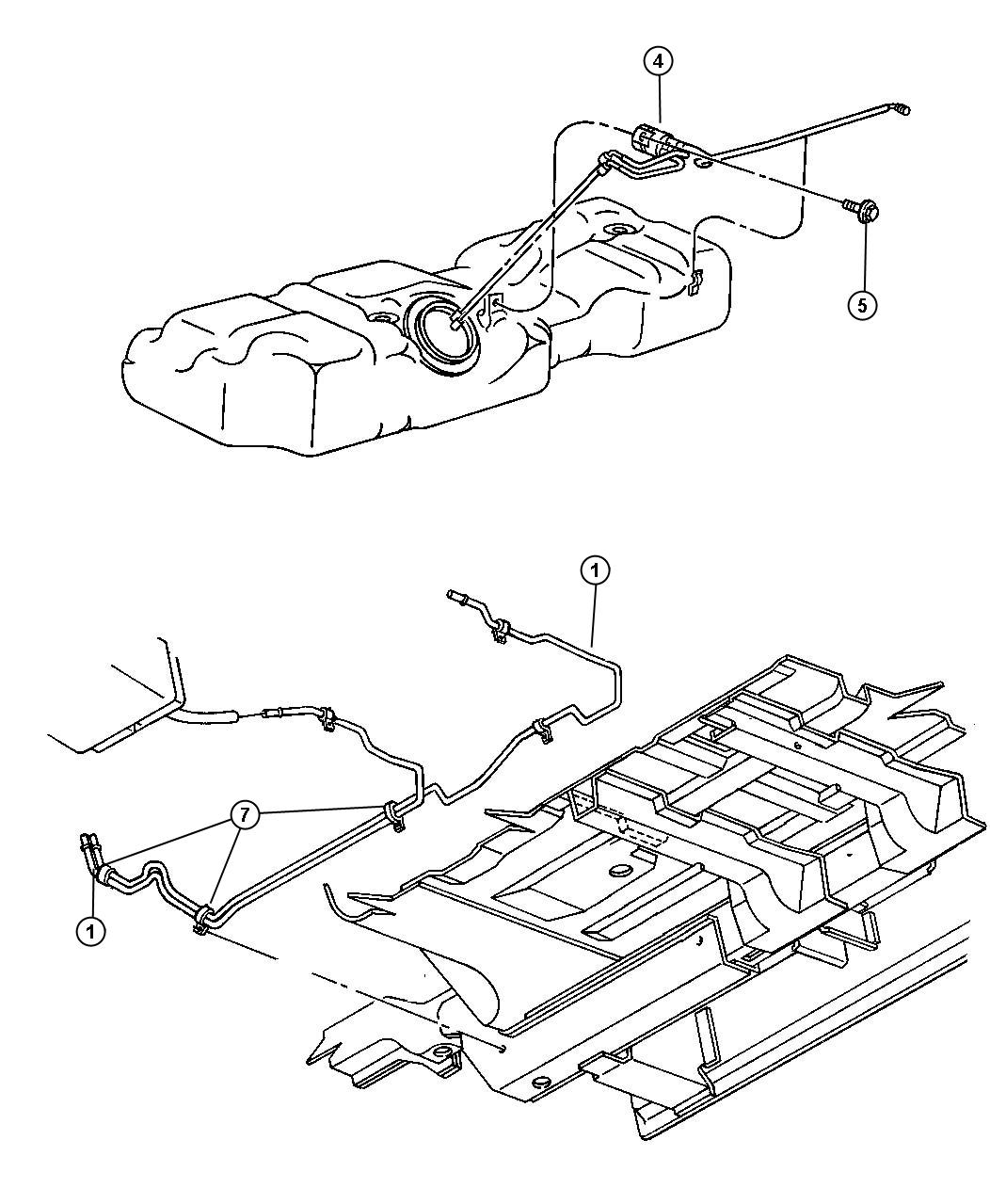 4
5
1
7
1