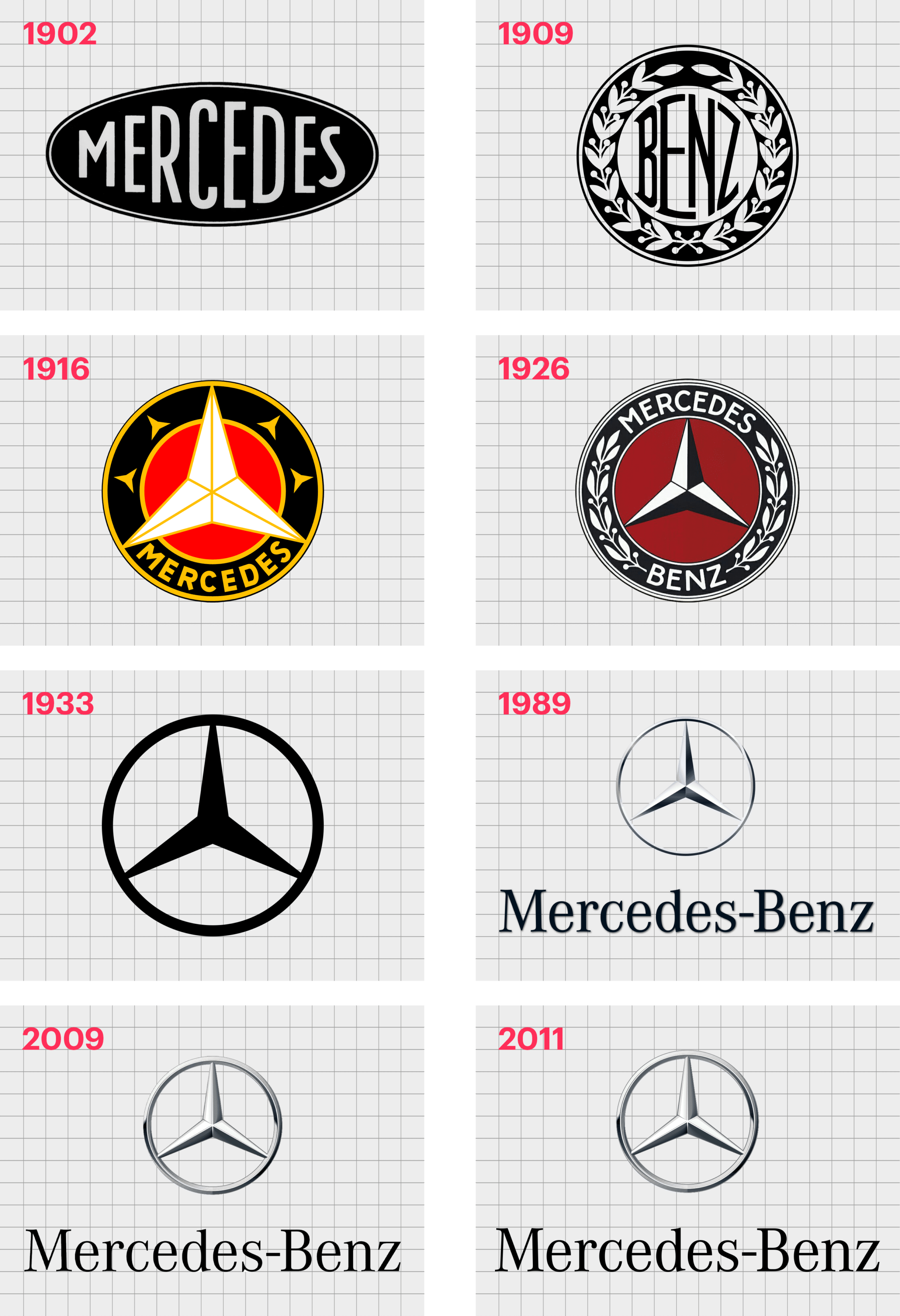 1902

MERCEDES

1909

BENZ

1916

MERCEDES

1926

MERCEDES

BENZ

1933

1989

Mercedes-Benz

2009

Mercedes-Benz

2011

Mercedes-Benz