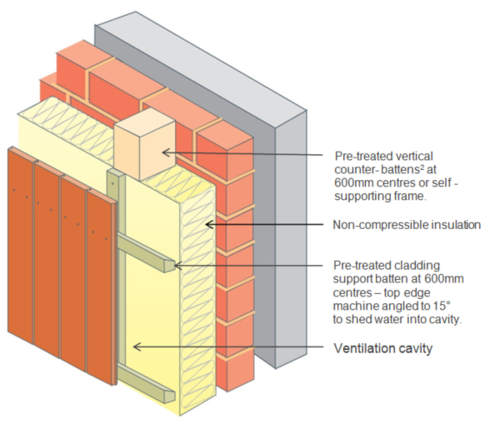 Pre-treated vertical counter- battens² at 600mm centres or self - supporting frame.

Non-compressible insulation

Pre-treated cladding support batten at 600mm centres – top edge machine angled to 15° to shed water into cavity.

Ventilation cavity