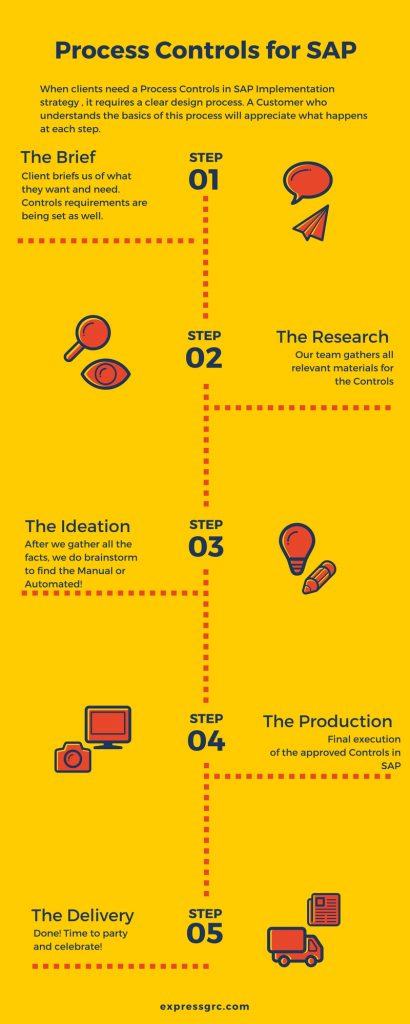 Process Controls for SAP

When clients need a Process Controls in SAP Implementation strategy , it requires a clear design process. A Customer who understands the basics of this process will appreciate what happens at each step.

The Brief
Client briefs us of what they want and need. Controls requirements are being set as well.

STEP
01

STEP
02

The Research
Our team gathers all relevant materials for the Controls

The Ideation
After we gather all the facts, we do brainstorm to find the Manual or Automated!

STEP
03

STEP
04

The Production
Final execution of the approved Controls in SAP

The Delivery
Done! Time to party and celebrate!

STEP
05

expressgrc.com