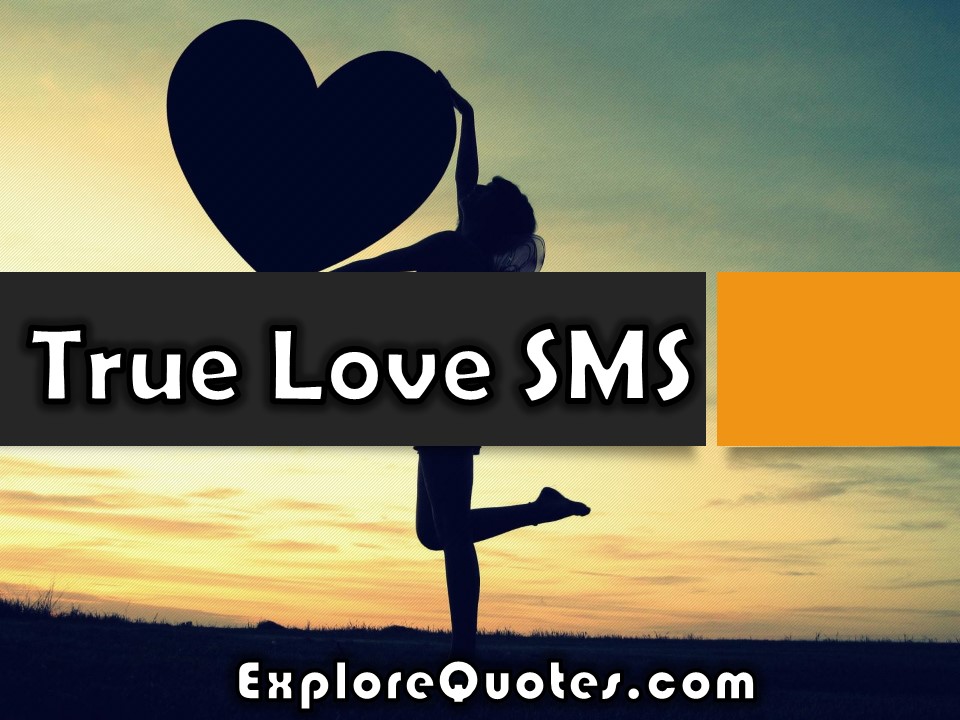 True Love SMS

ExploreQuotes.com