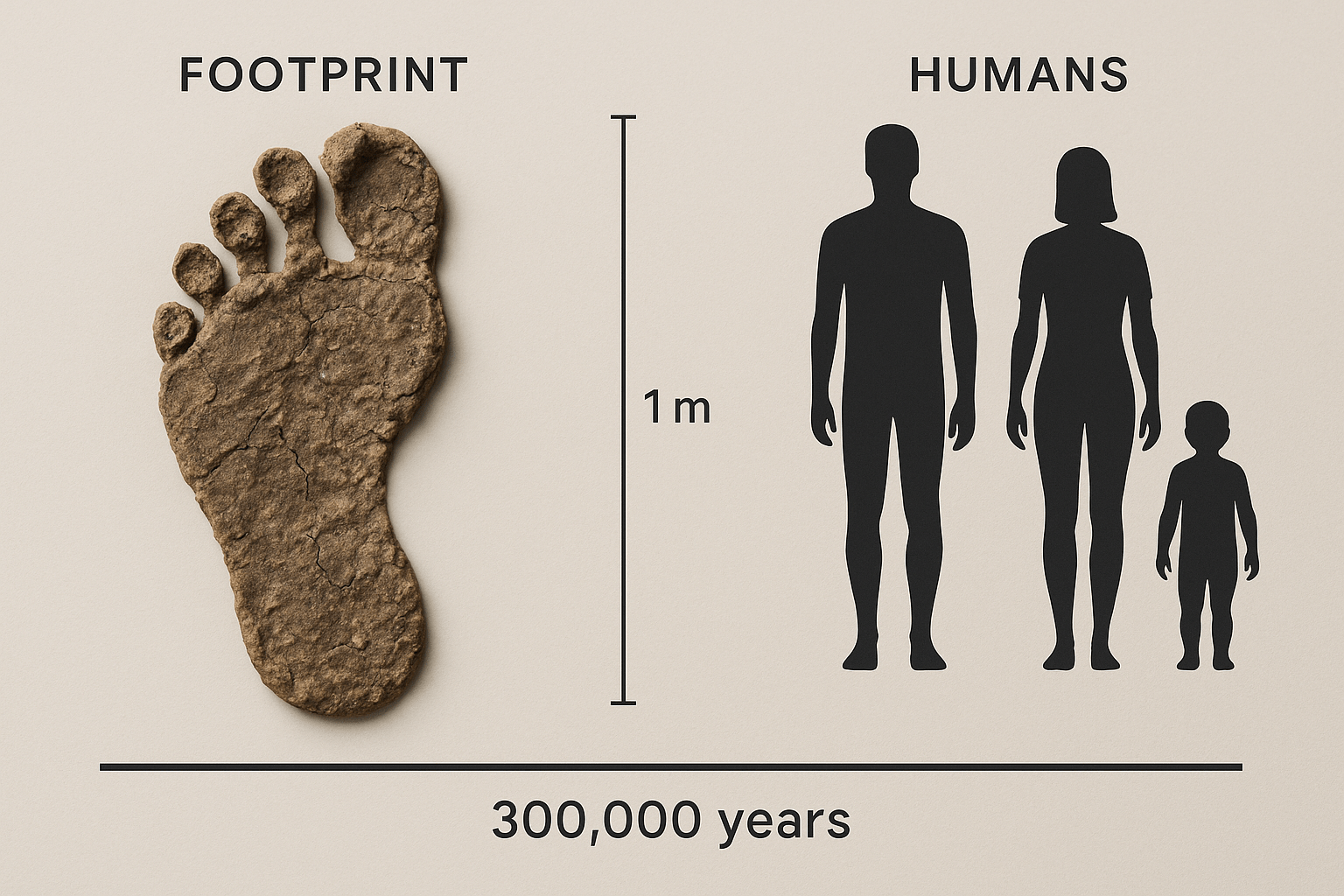 FOOTPRINT

HUMANS

1 m

300,000 years