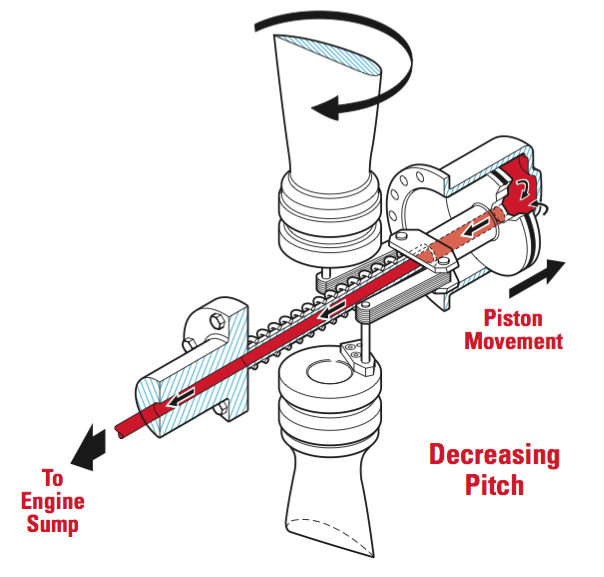 Piston Movement

Decreasing Pitch

To Engine Sump