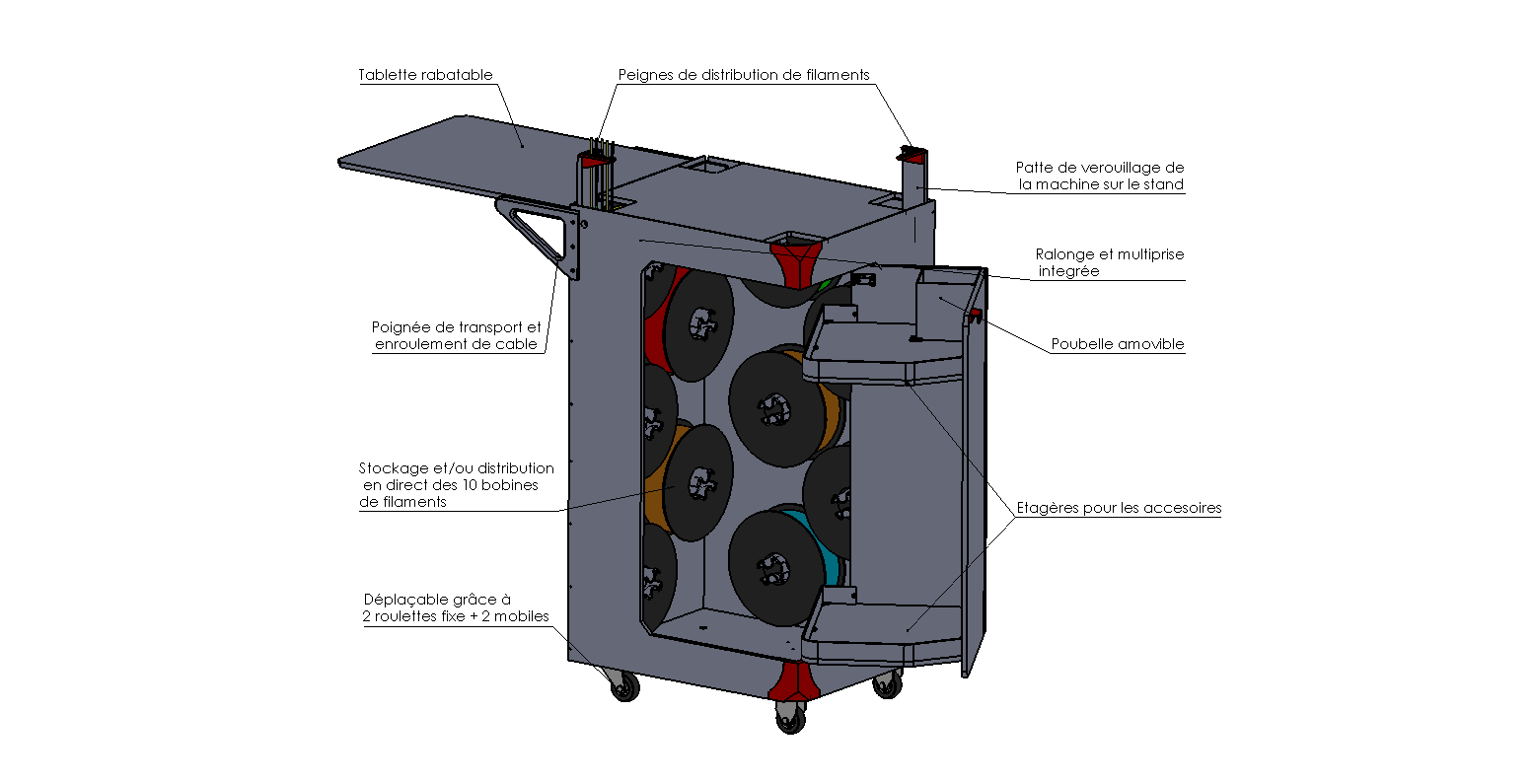 Tablette rabatable

Peignes de distribution de filaments

Patte de verouillage de la machine sur le stand

Ralonge et multiprise integrée

Poubelle amovible

Poignée de transport et enroulement de cable

Stockage et/ou distribution en direct des 10 bobines de filaments

Etagères pour les accesoires

Déplaçable grâce à 2 roulettes fixe + 2 mobiles