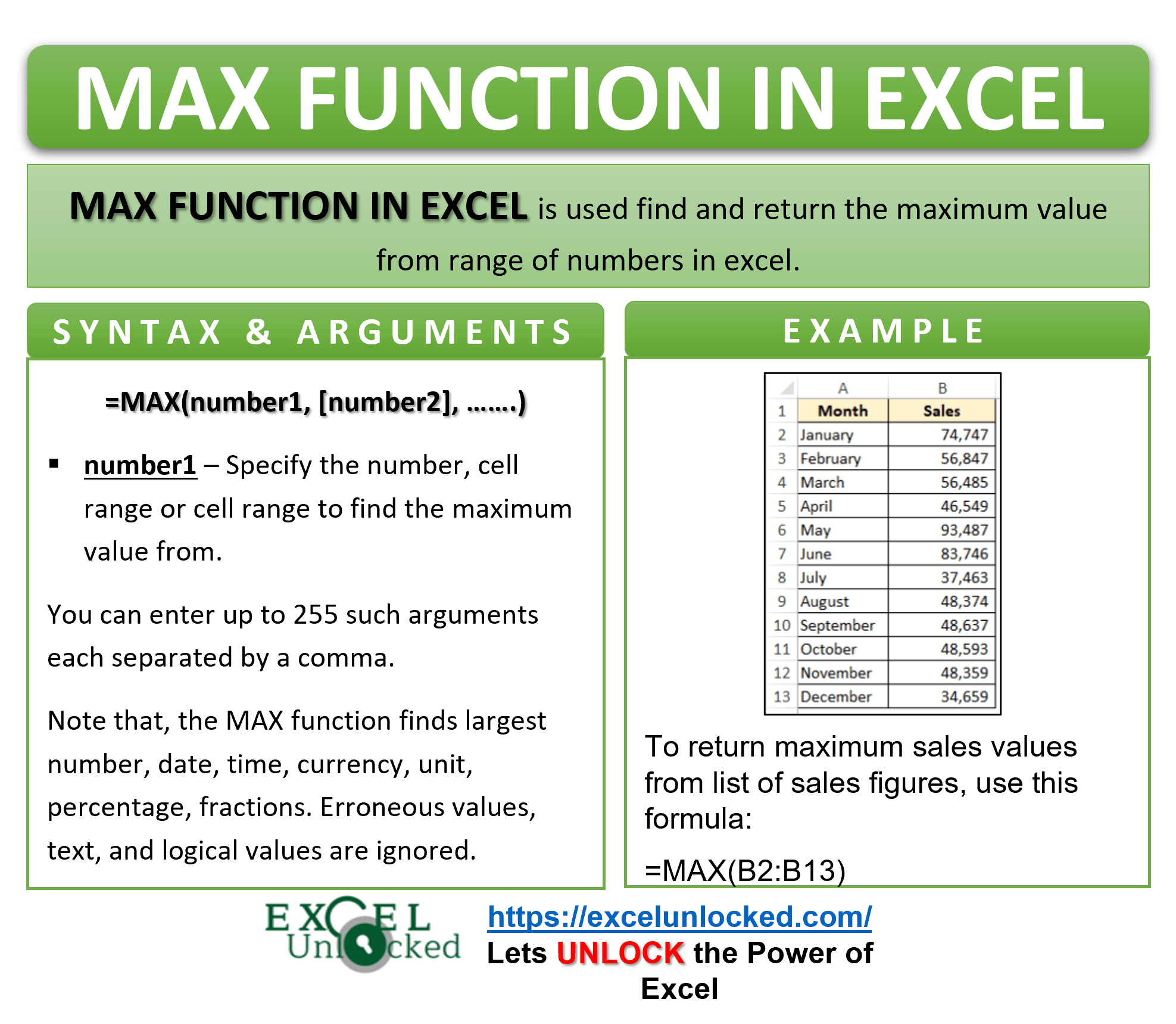 MAX FUNCTION IN EXCEL

MAX FUNCTION IN EXCEL is used find and return the maximum value from range of numbers in excel.

SYNTAX & ARGUMENTS

=MAX(number1, [number2], …….)

▪ number1 – Specify the number, cell range or cell range to find the maximum value from.

You can enter up to 255 such arguments each separated by a comma.

Note that, the MAX function finds largest number, date, time, currency, unit, percentage, fractions. Erroneous values, text, and logical values are ignored.

EXAMPLE

| | A | B |
|---|---|---|
| 1 | Month | Sales |
| 2 | January | 74,747 |
| 3 | February | 56,847 |
| 4 | March | 56,485 |
| 5 | April | 46,549 |
| 6 | May | 93,487 |
| 7 | June | 83,746 |
| 8 | July | 37,463 |
| 9 | August | 48,374 |
| 10 | September | 48,637 |
| 11 | October | 48,593 |
| 12 | November | 48,359 |
| 13 | December | 34,659 |

To return maximum sales values from list of sales figures, use this formula:

=MAX(B2:B13)

EXCEL Unlocked

https://excelunlocked.com/
Lets UNLOCK the Power of Excel