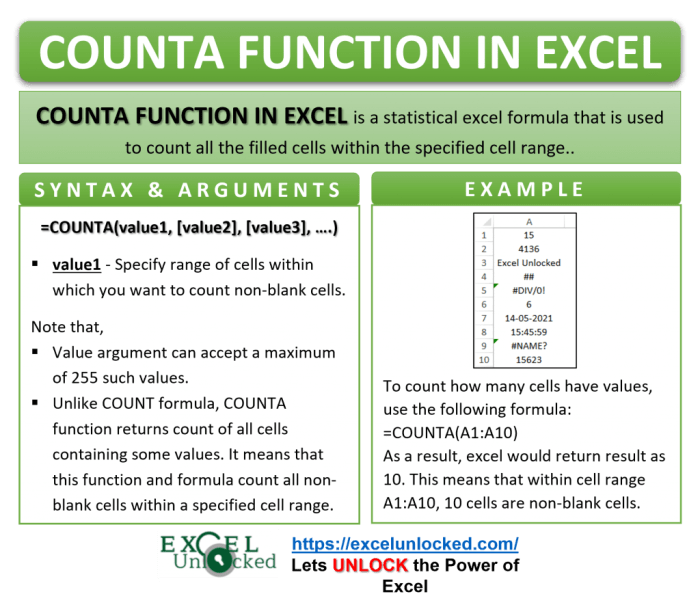 COUNTA FUNCTION IN EXCEL

COUNTA FUNCTION IN EXCEL is a statistical excel formula that is used to count all the filled cells within the specified cell range..

SYNTAX & ARGUMENTS

=COUNTA(value1, [value2], [value3], ….)

▪ value1 - Specify range of cells within which you want to count non-blank cells.

Note that,

▪ Value argument can accept a maximum of 255 such values.
▪ Unlike COUNT formula, COUNTA function returns count of all cells containing some values. It means that this function and formula count all non-blank cells within a specified cell range.

EXAMPLE

| | A |
|---|---|
| 1 | 15 |
| 2 | 4136 |
| 3 | Excel Unlocked |
| 4 | ## |
| 5 | #DIV/0! |
| 6 | 6 |
| 7 | 14-05-2021 |
| 8 | 15:45:59 |
| 9 | #NAME? |
| 10 | 15623 |

To count how many cells have values, use the following formula:
=COUNTA(A1:A10)
As a result, excel would return result as 10. This means that within cell range A1:A10, 10 cells are non-blank cells.

EXCEL Unlocked

https://excelunlocked.com/
Lets UNLOCK the Power of Excel