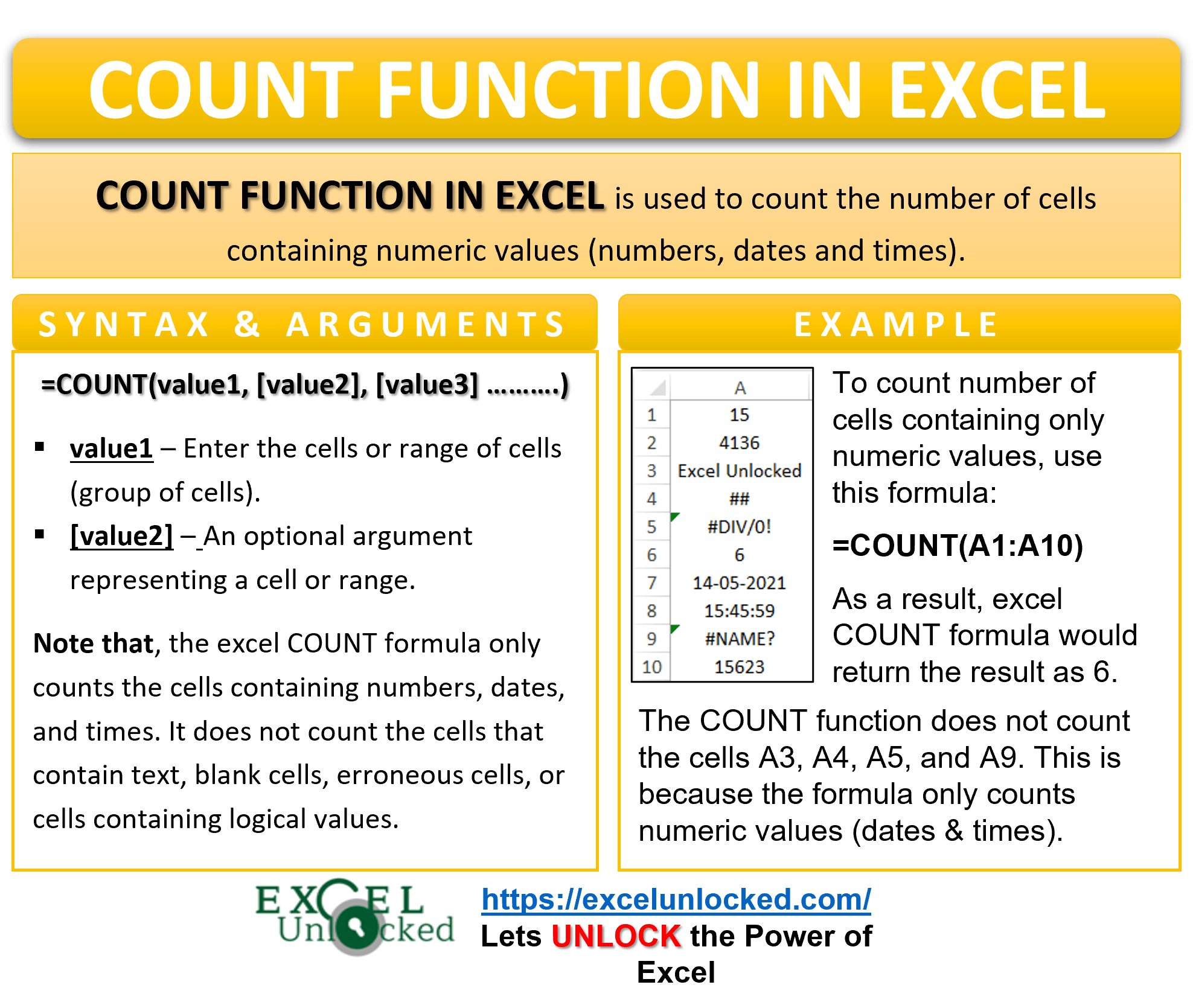 COUNT FUNCTION IN EXCEL

COUNT FUNCTION IN EXCEL is used to count the number of cells containing numeric values (numbers, dates and times).

SYNTAX & ARGUMENTS

=COUNT(value1, [value2], [value3] ……….)

▪ value1 – Enter the cells or range of cells (group of cells).

▪ [value2] – An optional argument representing a cell or range.

Note that, the excel COUNT formula only counts the cells containing numbers, dates, and times. It does not count the cells that contain text, blank cells, erroneous cells, or cells containing logical values.

EXAMPLE

| | A |
|---|---|
| 1 | 15 |
| 2 | 4136 |
| 3 | Excel Unlocked |
| 4 | ## |
| 5 | #DIV/0! |
| 6 | 6 |
| 7 | 14-05-2021 |
| 8 | 15:45:59 |
| 9 | #NAME? |
| 10 | 15623 |

To count number of cells containing only numeric values, use this formula:

=COUNT(A1:A10)

As a result, excel COUNT formula would return the result as 6.

The COUNT function does not count the cells A3, A4, A5, and A9. This is because the formula only counts numeric values (dates & times).

EXCEL Unlocked

https://excelunlocked.com/
Lets UNLOCK the Power of Excel