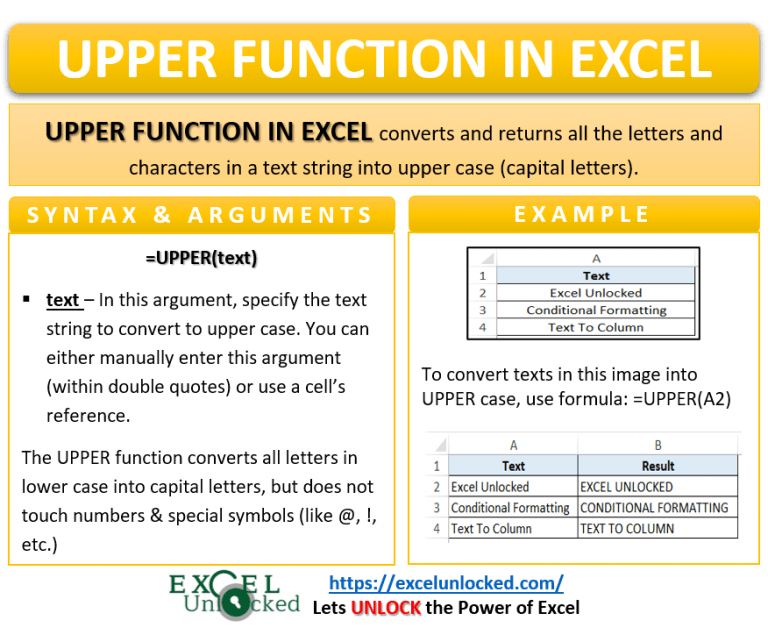 UPPER FUNCTION IN EXCEL

UPPER FUNCTION IN EXCEL converts and returns all the letters and characters in a text string into upper case (capital letters).

SYNTAX & ARGUMENTS

=UPPER(text)

▪ text – In this argument, specify the text string to convert to upper case. You can either manually enter this argument (within double quotes) or use a cell's reference.

The UPPER function converts all letters in lower case into capital letters, but does not touch numbers & special symbols (like @, !, etc.)

EXAMPLE

| | A |
|---|---|
| 1 | Text |
| 2 | Excel Unlocked |
| 3 | Conditional Formatting |
| 4 | Text To Column |

To convert texts in this image into UPPER case, use formula: =UPPER(A2)

| | A | B |
|---|---|---|
| 1 | Text | Result |
| 2 | Excel Unlocked | EXCEL UNLOCKED |
| 3 | Conditional Formatting | CONDITIONAL FORMATTING |
| 4 | Text To Column | TEXT TO COLUMN |

EXCEL Unlocked

https://excelunlocked.com/

Lets UNLOCK the Power of Excel