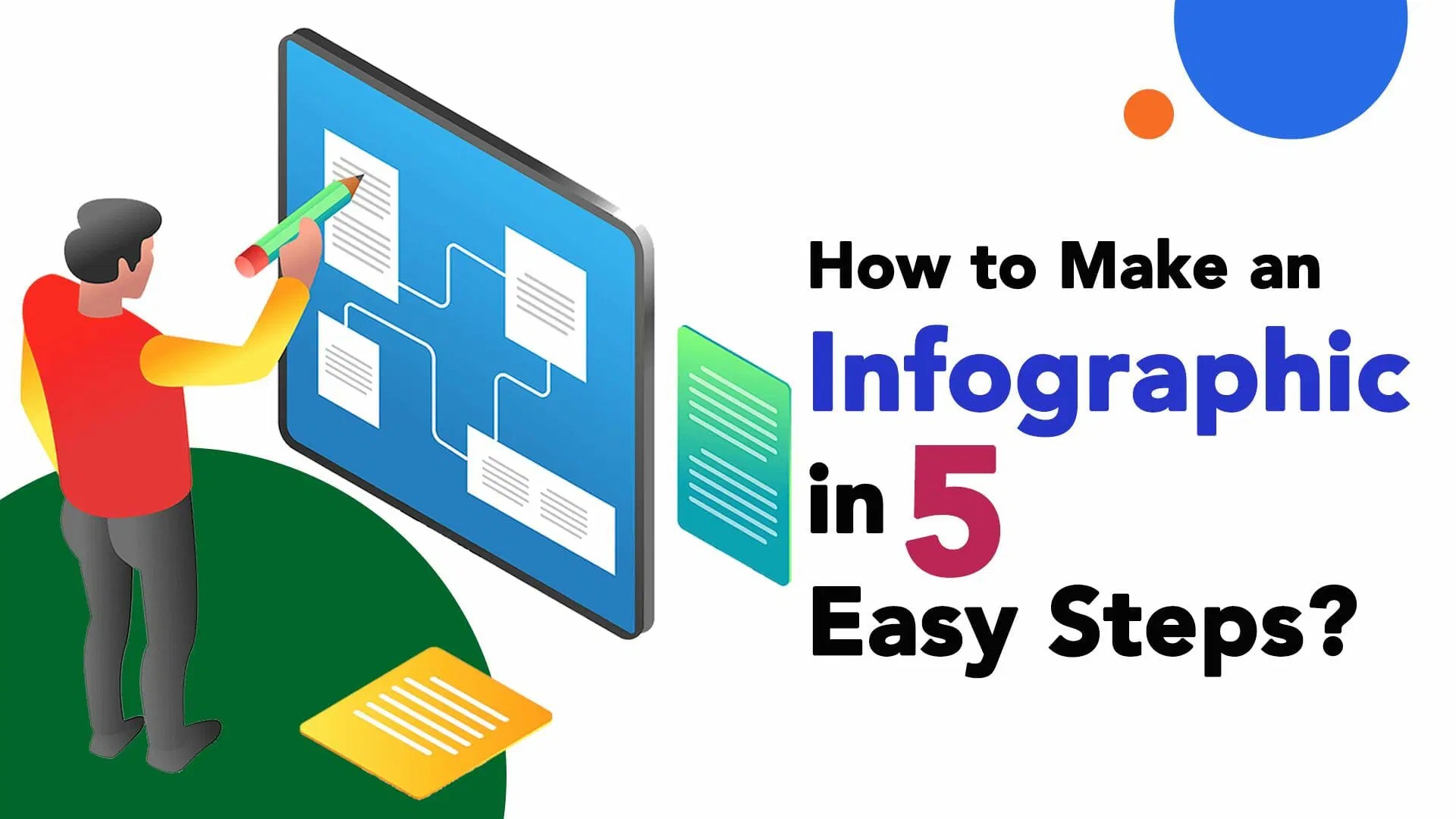 How to Make an Infographic in 5 Easy Steps?