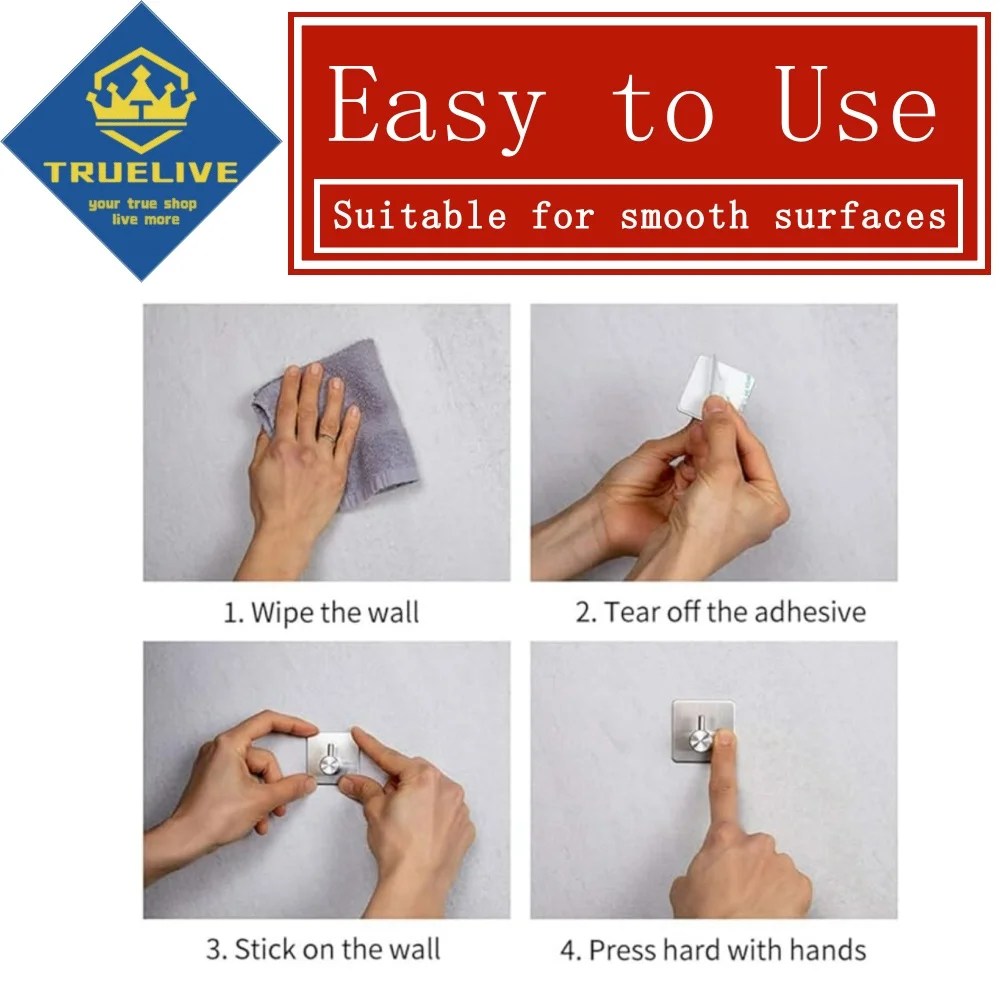 TRUELIVE
your true shop
live more

Easy to Use

Suitable for smooth surfaces

1. Wipe the wall

2. Tear off the adhesive

3. Stick on the wall

4. Press hard with hands