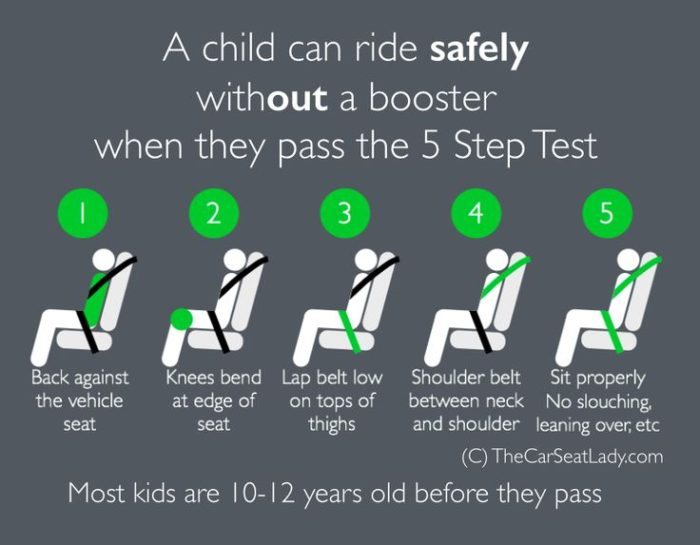 A child can ride safely without a booster when they pass the 5 Step Test

1
Back against the vehicle seat

2
Knees bend at edge of seat

3
Lap belt low on tops of thighs

4
Shoulder belt between neck and shoulder

5
Sit properly No slouching, leaning over, etc

(C) TheCarSeatLady.com

Most kids are 10-12 years old before they pass