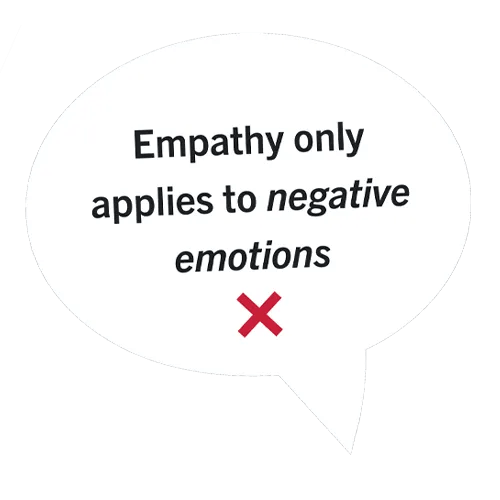 Empathy only applies to negative emotions

✕