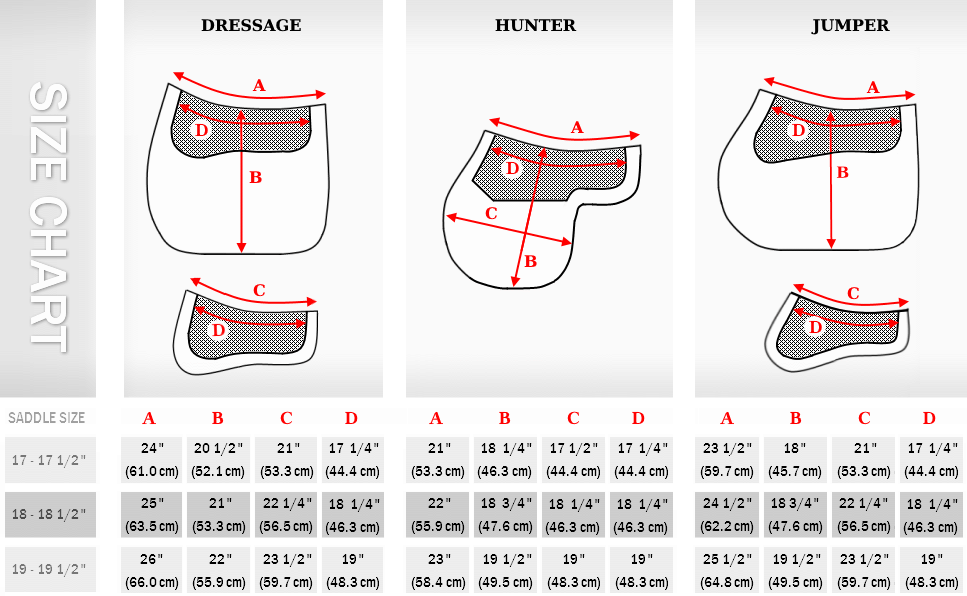 SIZE CHART

DRESSAGE

A

D

B

C

D

HUNTER

A

D

C

B

JUMPER

A

D

B

C

D

| SADDLE SIZE | A | B | C | D | A | B | C | D | A | B | C | D |
|---|---|---|---|---|---|---|---|---|---|---|---|---|
| 17 - 17 1/2" | 24" (61.0 cm) | 20 1/2" (52.1 cm) | 21" (53.3 cm) | 17 1/4" (44.4 cm) | 21" (53.3 cm) | 18 1/4" (46.3 cm) | 17 1/2" (44.4 cm) | 17 1/4" (44.4 cm) | 23 1/2" (59.7 cm) | 18" (45.7 cm) | 21" (53.3 cm) | 17 1/4" (44.4 cm) |
| 18 - 18 1/2" | 25" (63.5 cm) | 21" (53.3 cm) | 22 1/4" (56.5 cm) | 18 1/4" (46.3 cm) | 22" (55.9 cm) | 18 3/4" (47.6 cm) | 18 1/4" (46.3 cm) | 18 1/4" (46.3 cm) | 24 1/2" (62.2 cm) | 18 3/4" (47.6 cm) | 22 1/4" (56.5 cm) | 18 1/4" (46.3 cm) |
| 19 - 19 1/2" | 26" (66.0 cm) | 22" (55.9 cm) | 23 1/2" (59.7 cm) | 19" (48.3 cm) | 23" (58.4 cm) | 19 1/2" (49.5 cm) | 19" (48.3 cm) | 19" (48.3 cm) | 25 1/2" (64.8 cm) | 19 1/2" (49.5 cm) | 23 1/2" (59.7 cm) | 19" (48.3 cm) |