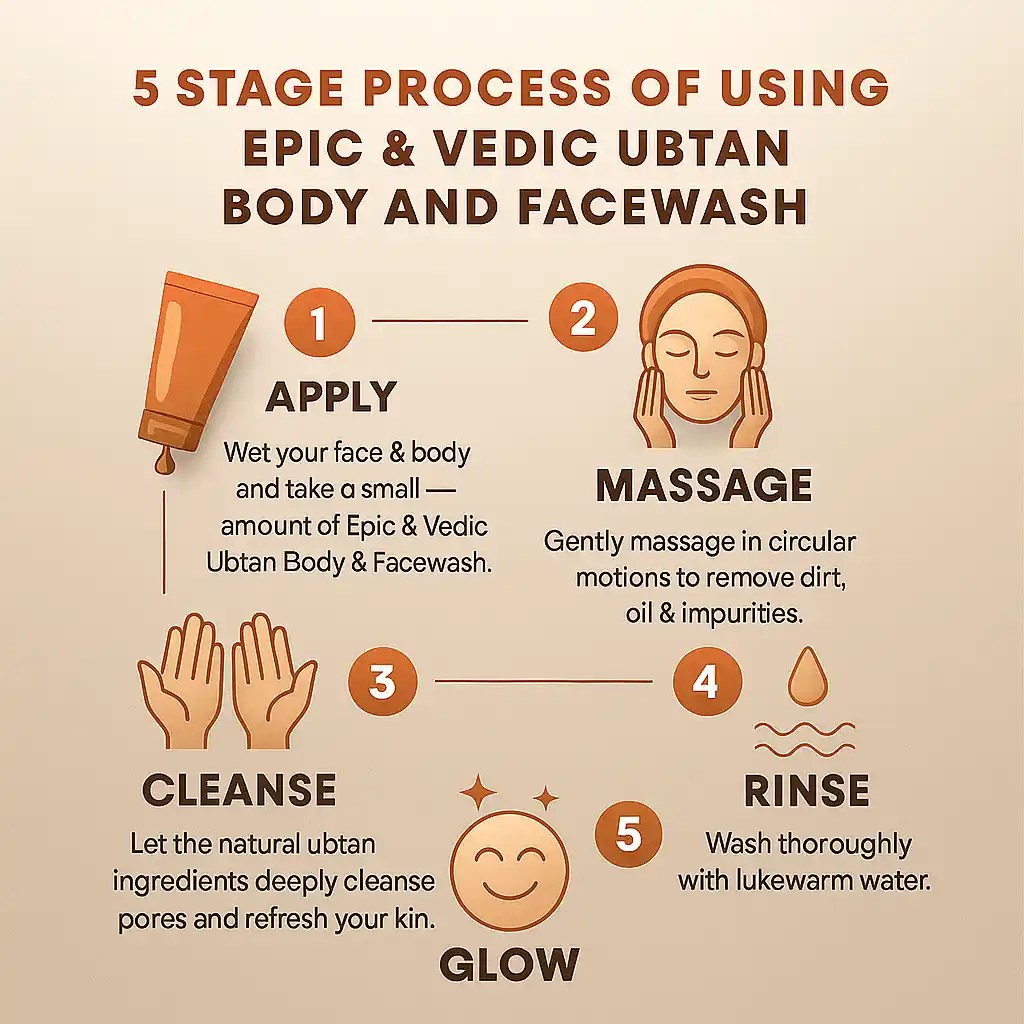 5 STAGE PROCESS OF USING EPIC & VEDIC UBTAN BODY AND FACEWASH

1

APPLY

Wet your face & body and take a small — amount of Epic & Vedic Ubtan Body & Facewash.

2

MASSAGE

Gently massage in circular motions to remove dirt, oil & impurities.

3

CLEANSE

Let the natural ubtan ingredients deeply cleanse pores and refresh your kin.

4

RINSE

Wash thoroughly with lukewarm water.

5

GLOW