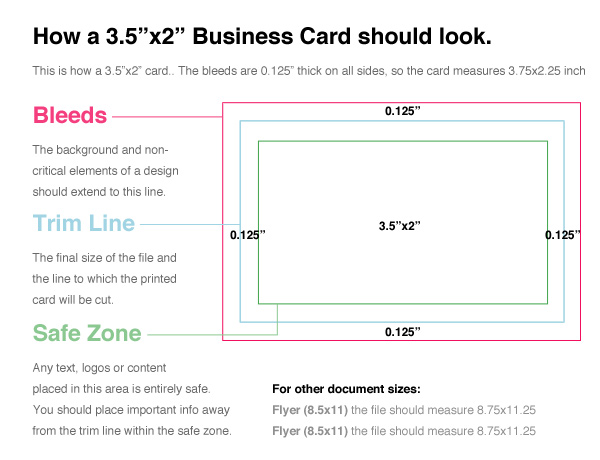 How a 3.5”x2” Business Card should look.

This is how a 3.5”x2” card.. The bleeds are 0.125” thick on all sides, so the card measures 3.75x2.25 inch

Bleeds

The background and non-critical elements of a design should extend to this line.

Trim Line

The final size of the file and the line to which the printed card will be cut.

Safe Zone

Any text, logos or content placed in this area is entirely safe. You should place important info away from the trim line within the safe zone.

0.125”

0.125”

3.5”x2”

0.125”

0.125”

For other document sizes:

Flyer (8.5x11) the file should measure 8.75x11.25

Flyer (8.5x11) the file should measure 8.75x11.25