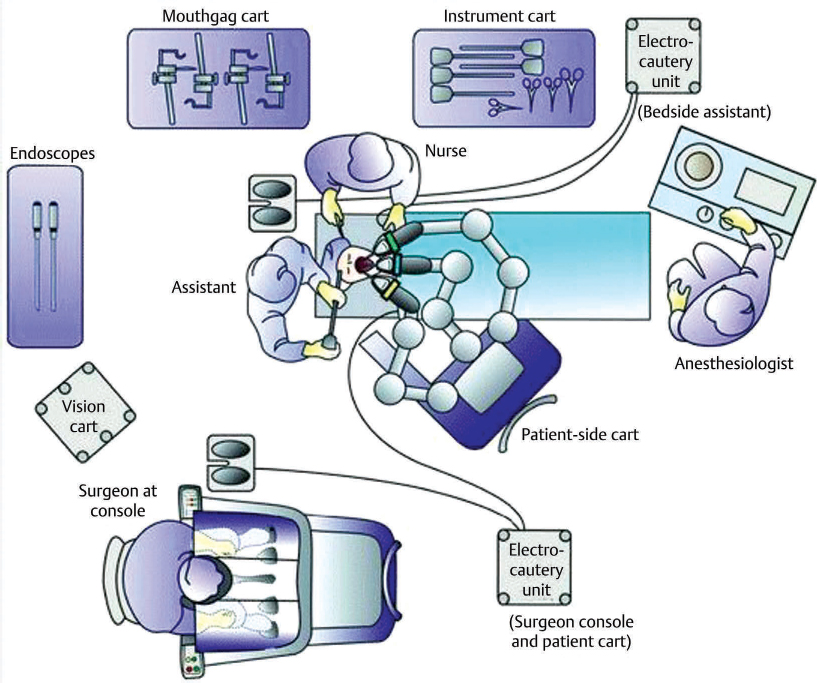 Mouthgag cart

Instrument cart

Electrocautery unit

(Bedside assistant)

Endoscopes

Nurse

Assistant

Anesthesiologist

Vision cart

Patient-side cart

Surgeon at console

Electrocautery unit

(Surgeon console and patient cart)