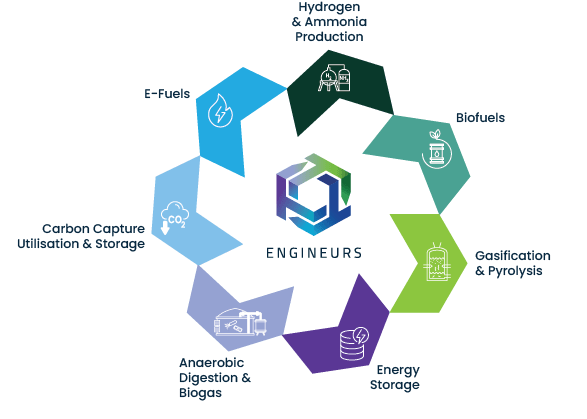 Hydrogen & Ammonia Production

$H_2$ $NH_3$

Biofuels

Gasification & Pyrolysis

Energy Storage

Anaerobic Digestion & Biogas

Carbon Capture Utilisation & Storage

$CO_2$

E-Fuels

ENGINEURS