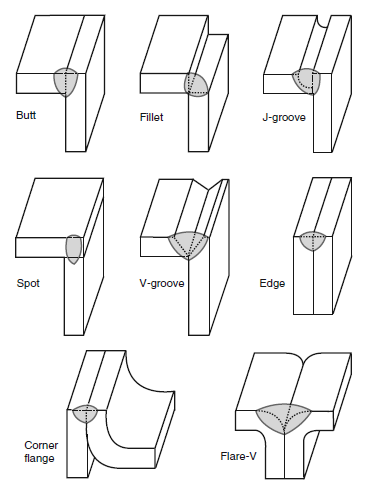 Butt

Fillet

J-groove

Spot

V-groove

Edge

Corner flange

Flare-V