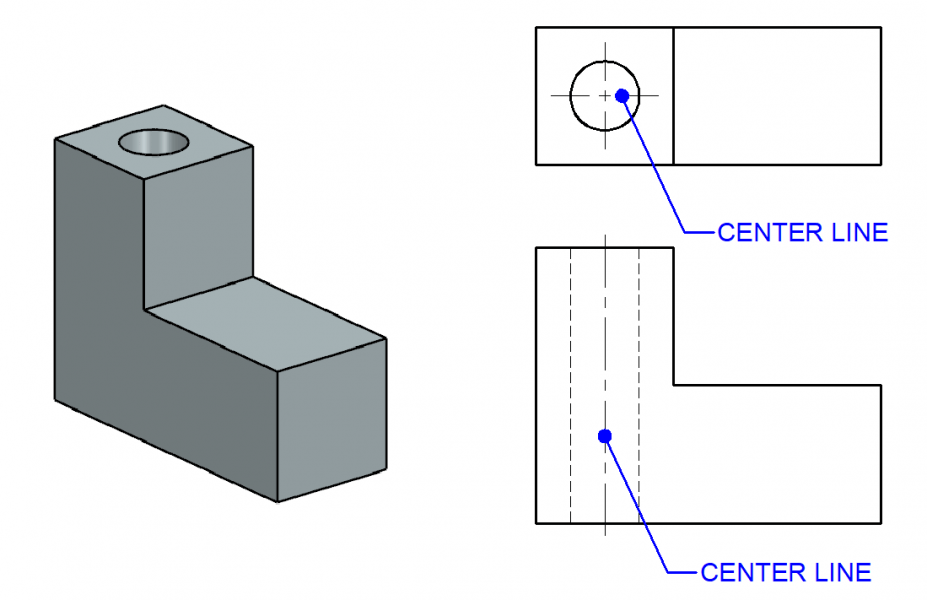 CENTER LINE

CENTER LINE