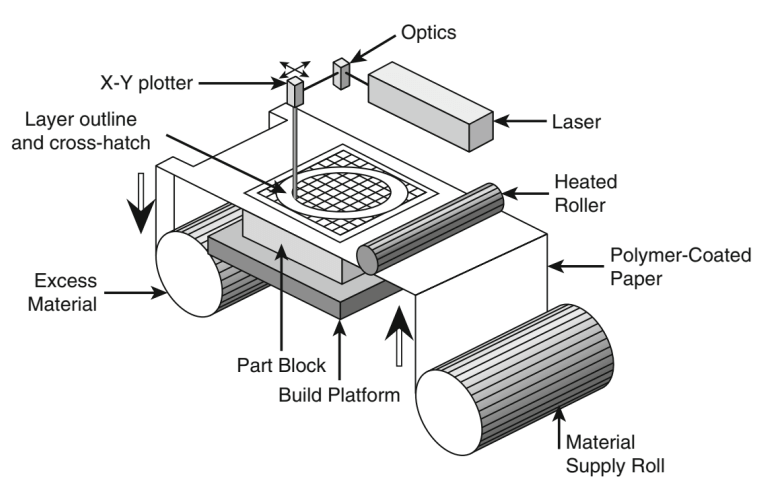 Optics

X-Y plotter

Layer outline and cross-hatch

Laser

Heated Roller

Polymer-Coated Paper

Excess Material

Part Block

Build Platform

Material Supply Roll