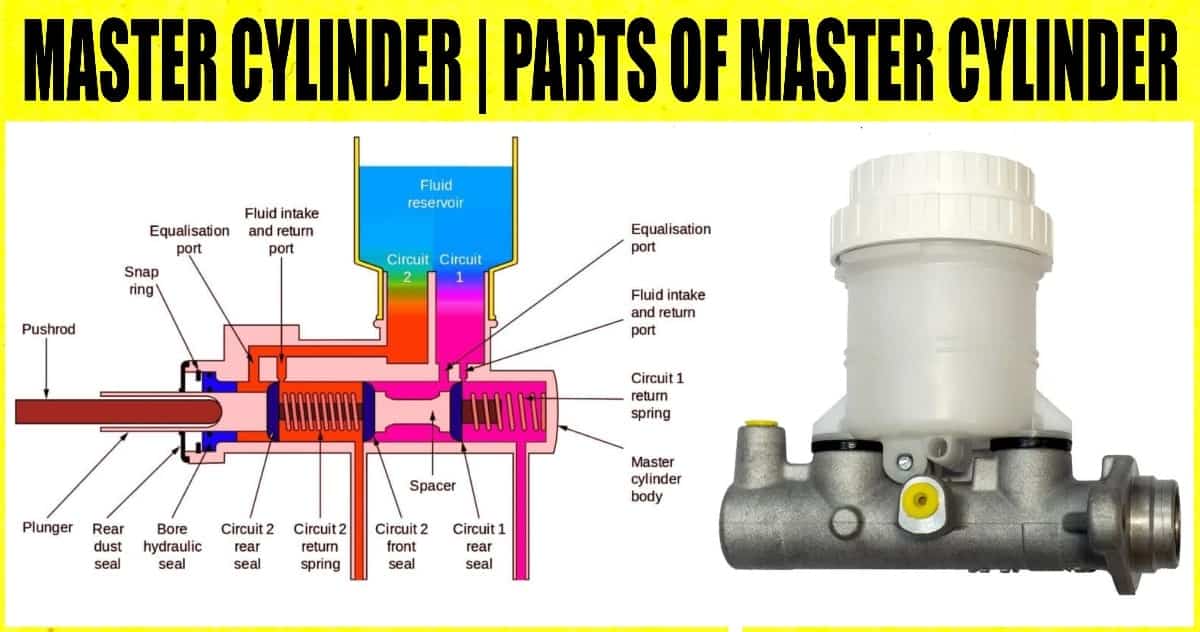 MASTER CYLINDER | PARTS OF MASTER CYLINDER

Fluid reservoir

Circuit 2

Circuit 1

Equalisation port

Fluid intake and return port

Snap ring

Pushrod

Equalisation port

Fluid intake and return port

Circuit 1 return spring

Master cylinder body

Spacer

Plunger

Rear dust seal

Bore hydraulic seal

Circuit 2 rear seal

Circuit 2 return spring

Circuit 2 front seal

Circuit 1 rear seal