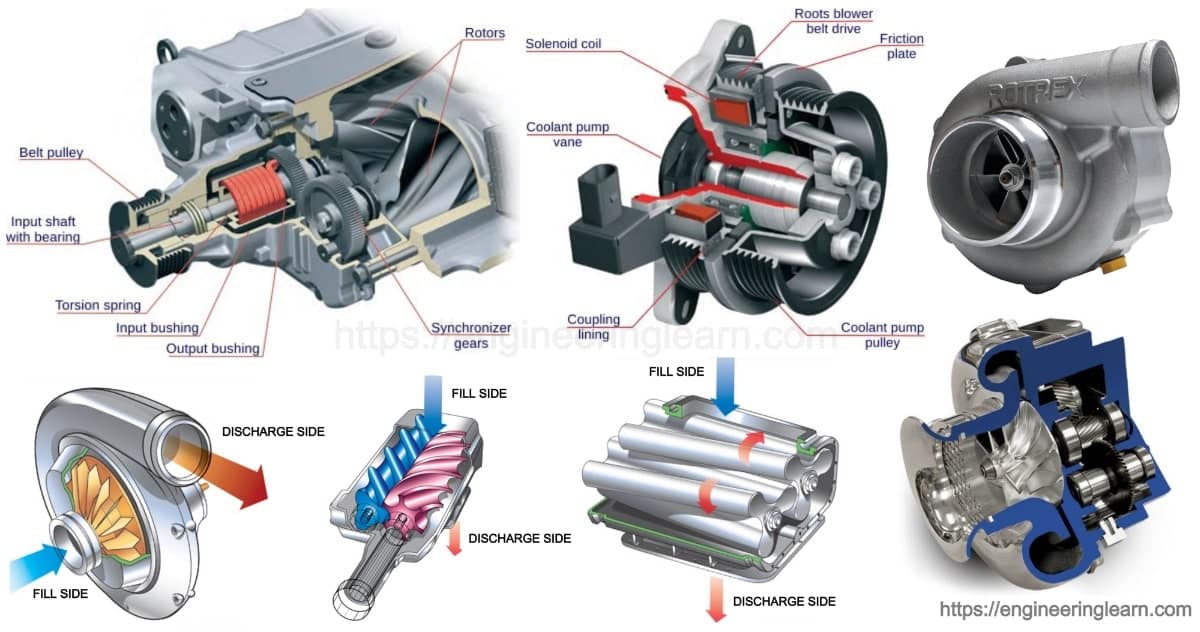 Rotors
Belt pulley
Input shaft with bearing
Torsion spring
Input bushing
Output bushing
Synchronizer gears

Solenoid coil
Roots blower belt drive
Friction plate
Coolant pump vane
Coupling lining
Coolant pump pulley

ROTREX

https://engineeringlearn.com

DISCHARGE SIDE
FILL SIDE

FILL SIDE
DISCHARGE SIDE

FILL SIDE
DISCHARGE SIDE

https://engineeringlearn.com