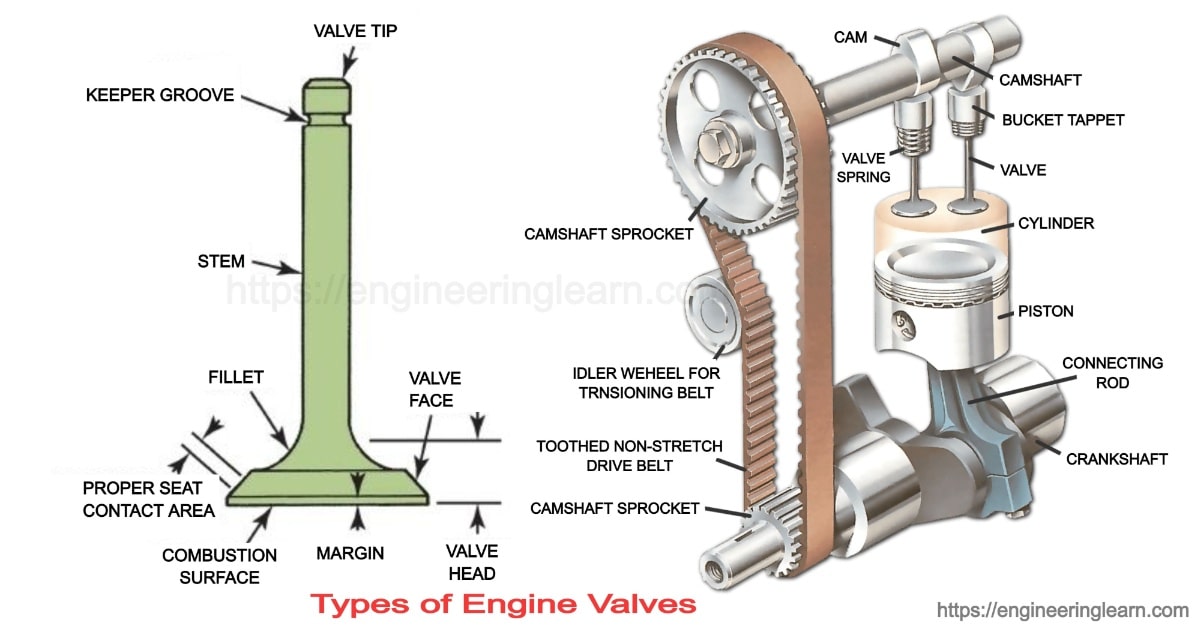 VALVE TIP
KEEPER GROOVE
STEM
https://engineeringlearn.com
FILLET
VALVE FACE
PROPER SEAT CONTACT AREA
COMBUSTION SURFACE
MARGIN
VALVE HEAD
CAM
CAMSHAFT
BUCKET TAPPET
VALVE SPRING
VALVE
CAMSHAFT SPROCKET
CYLINDER
PISTON
IDLER WEHEEL FOR TRNSIONING BELT
CONNECTING ROD
TOOTHED NON-STRETCH DRIVE BELT
CRANKSHAFT
CAMSHAFT SPROCKET
Types of Engine Valves
https://engineeringlearn.com