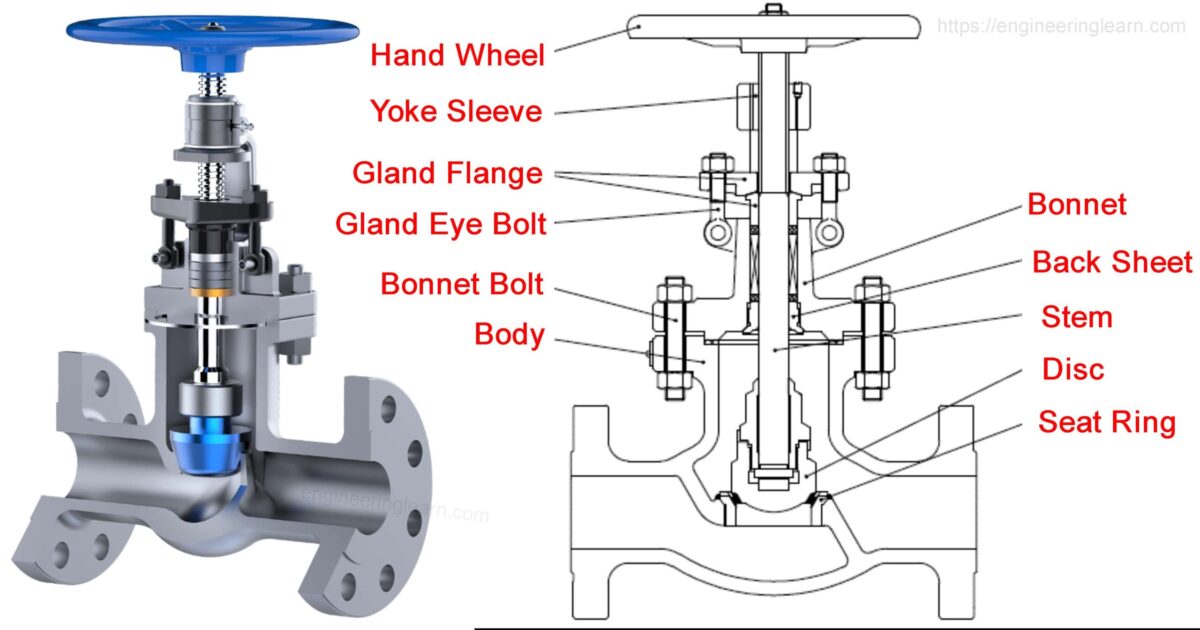 https://engineeringlearn.com

Hand Wheel
Yoke Sleeve
Gland Flange
Gland Eye Bolt
Bonnet Bolt
Body

Bonnet
Back Sheet
Stem
Disc
Seat Ring

engineeringlearn.com