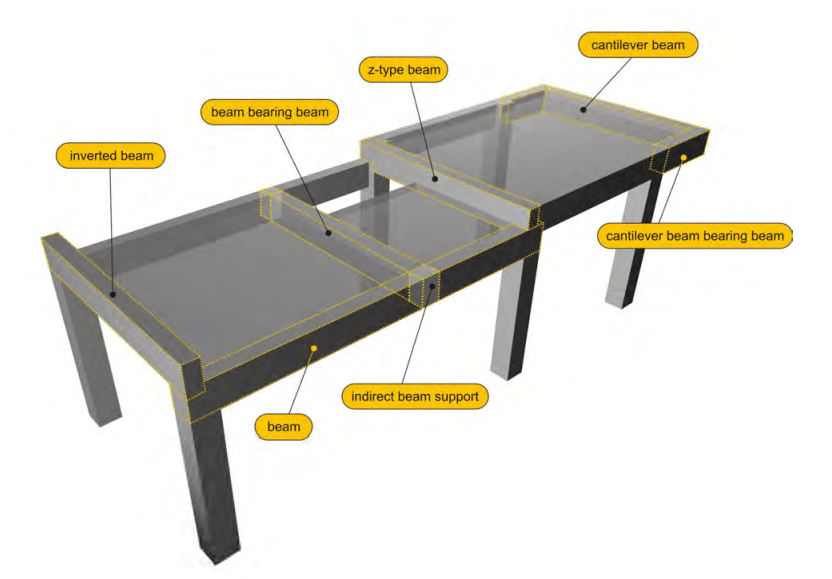 cantilever beam

z-type beam

beam bearing beam

inverted beam

cantilever beam bearing beam

indirect beam support

beam