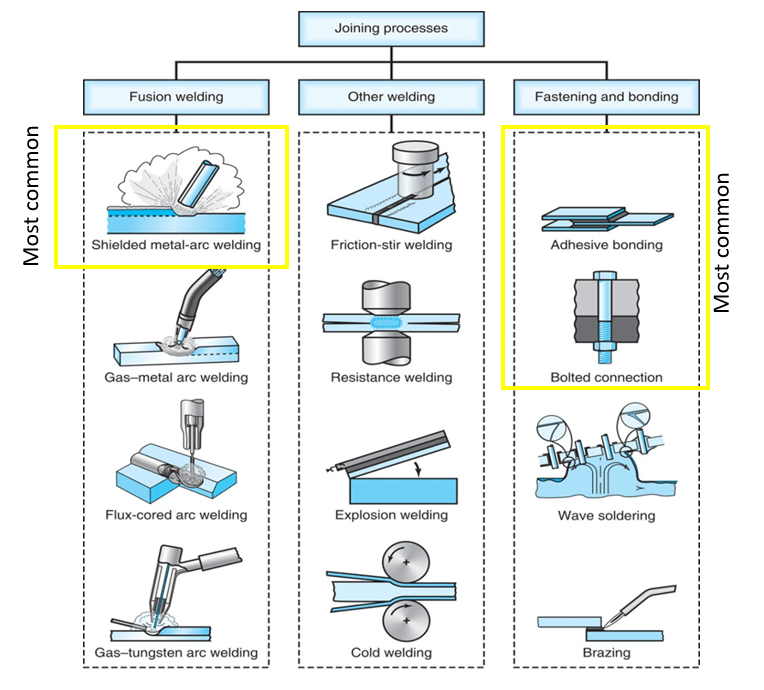 Joining processes

Fusion welding

Other welding

Fastening and bonding

Most common

Shielded metal-arc welding

Gas–metal arc welding

Flux-cored arc welding

Gas–tungsten arc welding

Friction-stir welding

Resistance welding

Explosion welding

Cold welding

Most common

Adhesive bonding

Bolted connection

Wave soldering

Brazing