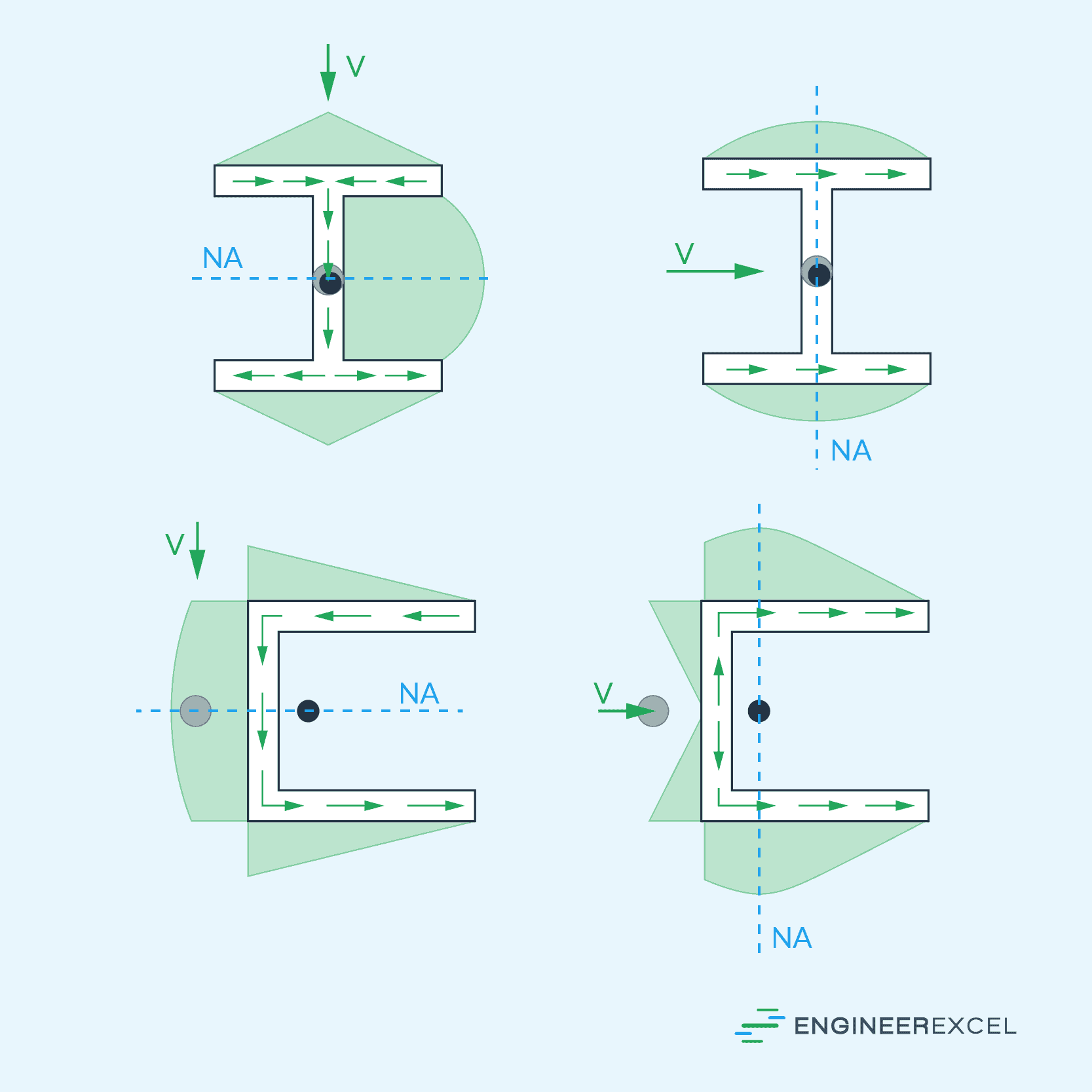 V
NA
V
NA
V
NA
V
NA
ENGINEEREXCEL