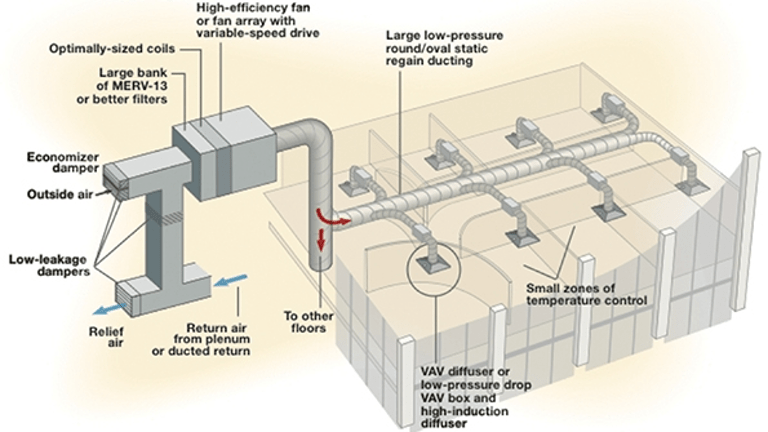 High-efficiency fan or fan array with variable-speed drive

Optimally-sized coils

Large bank of MERV-13 or better filters

Large low-pressure round/oval static regain ducting

Economizer damper

Outside air

Low-leakage dampers

Relief air

Return air from plenum or ducted return

To other floors

Small zones of temperature control

VAV diffuser or low-pressure drop VAV box and high-induction diffuser