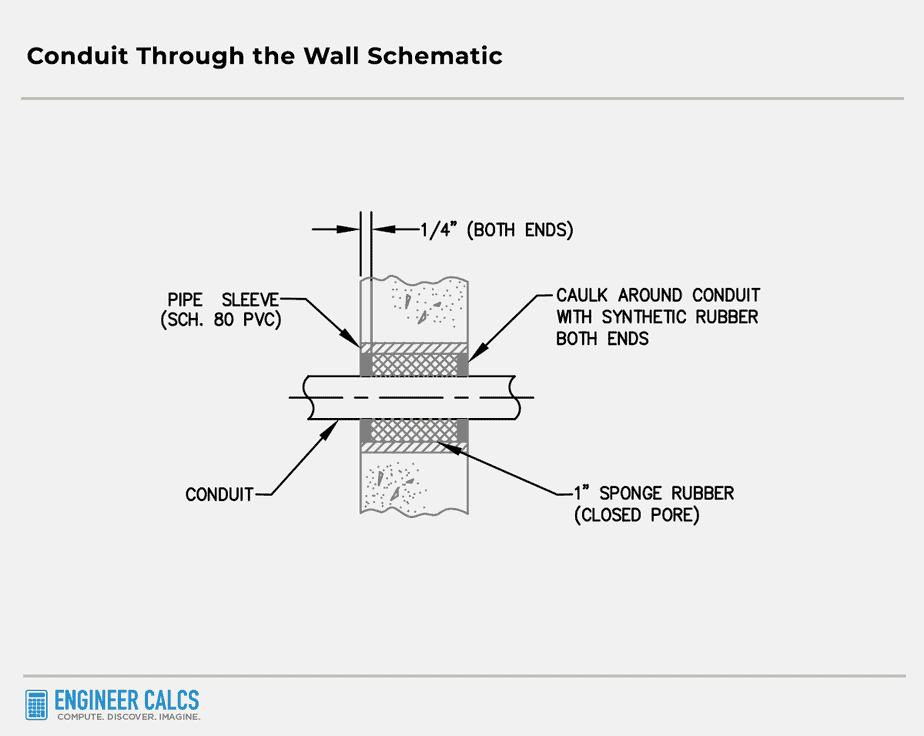 Conduit Through the Wall Schematic

1/4" (BOTH ENDS)

PIPE SLEEVE (SCH. 80 PVC)

CAULK AROUND CONDUIT WITH SYNTHETIC RUBBER BOTH ENDS

CONDUIT

1" SPONGE RUBBER (CLOSED PORE)

ENGINEER CALCS
COMPUTE. DISCOVER. IMAGINE.