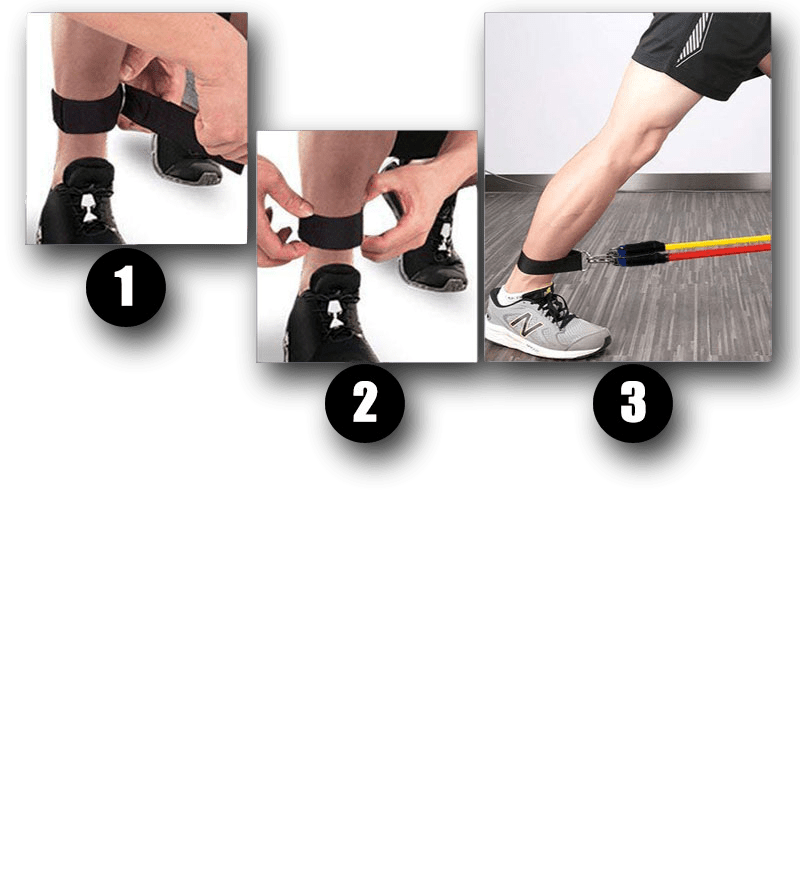 1

2

3