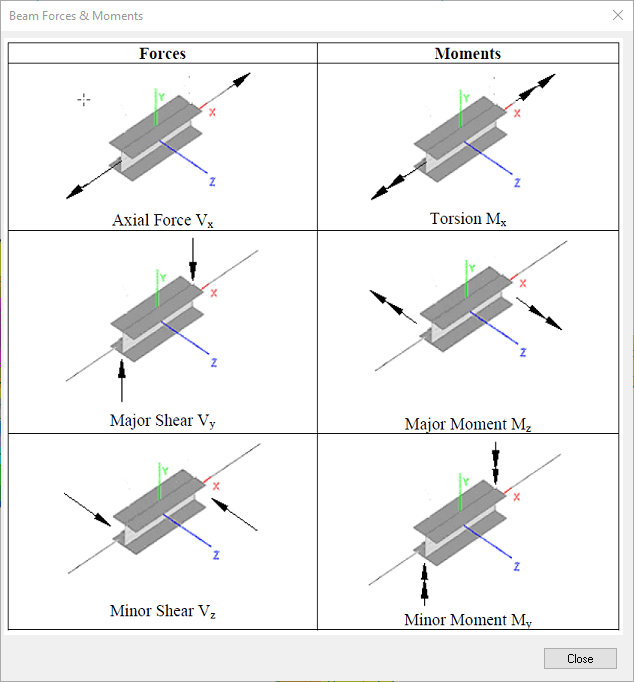 Beam Forces & Moments

| Forces | Moments |
|---|---|
| Y X Z Axial Force $V_x$ | Y X Z Torsion $M_x$ |
| Y X Z Major Shear $V_y$ | Y X Z Major Moment $M_z$ |
| Y X Z Minor Shear $V_z$ | Y X Z Minor Moment $M_y$ |

Close