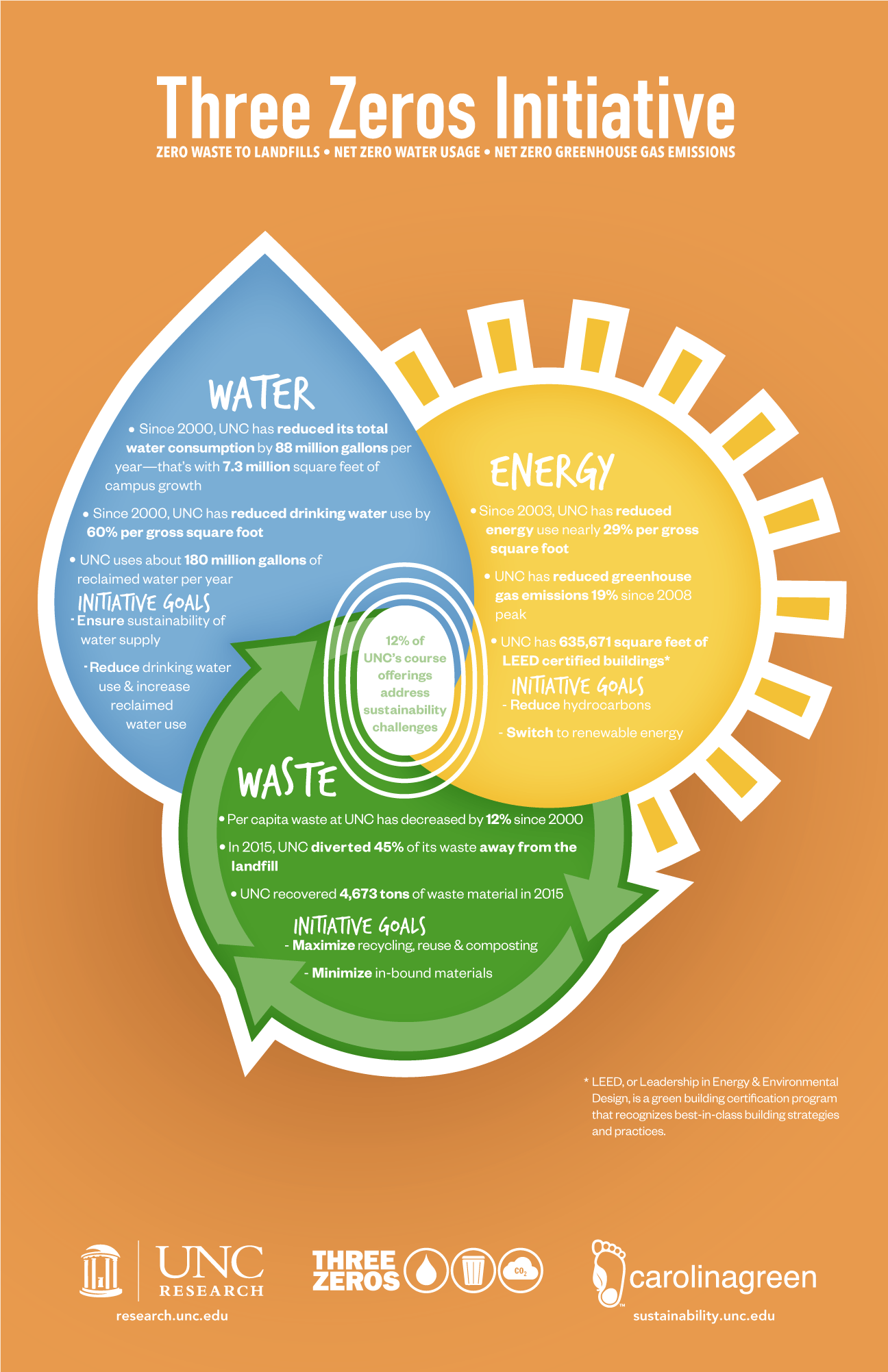 Three Zeros Initiative

ZERO WASTE TO LANDFILLS • NET ZERO WATER USAGE • NET ZERO GREENHOUSE GAS EMISSIONS

WATER

• Since 2000, UNC has reduced its total water consumption by 88 million gallons per year—that's with 7.3 million square feet of campus growth

• Since 2000, UNC has reduced drinking water use by 60% per gross square foot

• UNC uses about 180 million gallons of reclaimed water per year

INITIATIVE GOALS
- Ensure sustainability of water supply

- Reduce drinking water use & increase reclaimed water use

ENERGY

• Since 2003, UNC has reduced energy use nearly 29% per gross square foot

• UNC has reduced greenhouse gas emissions 19% since 2008 peak

• UNC has 635,671 square feet of LEED certified buildings*

INITIATIVE GOALS
- Reduce hydrocarbons

- Switch to renewable energy

12% of UNC's course offerings address sustainability challenges

WASTE

• Per capita waste at UNC has decreased by 12% since 2000

• In 2015, UNC diverted 45% of its waste away from the landfill

• UNC recovered 4,673 tons of waste material in 2015

INITIATIVE GOALS
- Maximize recycling, reuse & composting

- Minimize in-bound materials

* LEED, or Leadership in Energy & Environmental Design, is a green building certification program that recognizes best-in-class building strategies and practices.

UNC RESEARCH
research.unc.edu

THREE ZEROS
$CO_2$

carolinagreen
sustainability.unc.edu