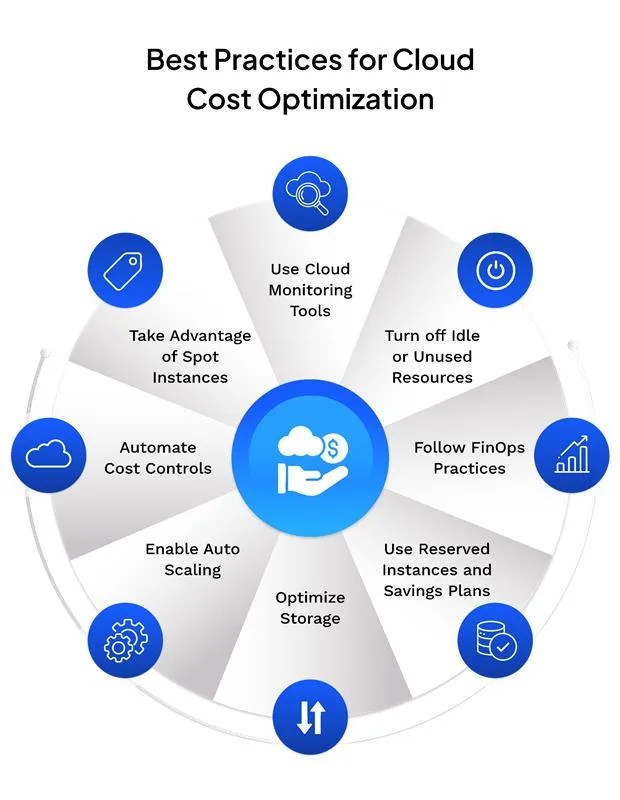 Best Practices for Cloud Cost Optimization

Use Cloud Monitoring Tools

Turn off Idle or Unused Resources

Follow FinOps Practices

Use Reserved Instances and Savings Plans

Optimize Storage

Enable Auto Scaling

Automate Cost Controls

Take Advantage of Spot Instances