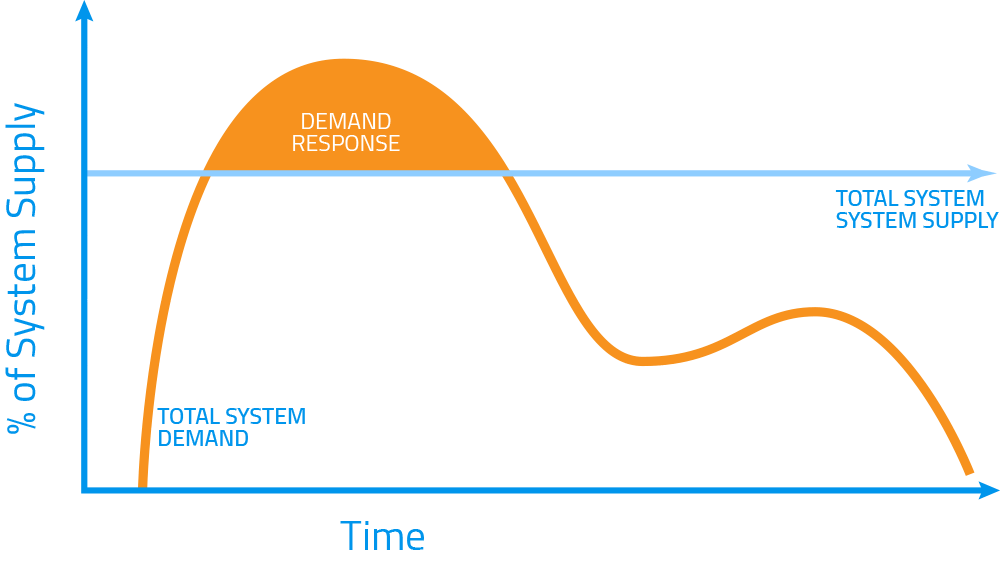 % of System Supply

DEMAND RESPONSE

TOTAL SYSTEM SYSTEM SUPPLY

TOTAL SYSTEM DEMAND

Time