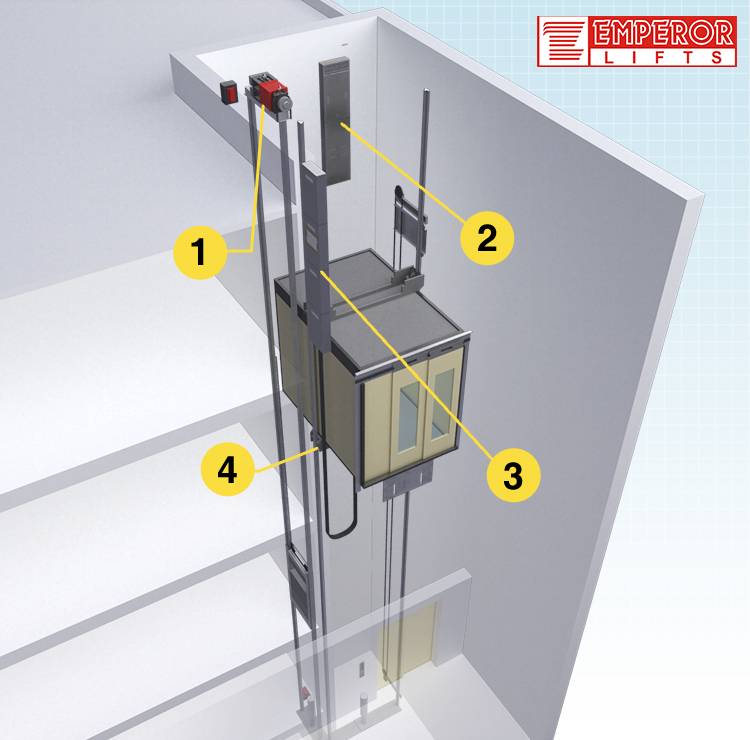 EMPEROR
LIFTS

1

2

3

4