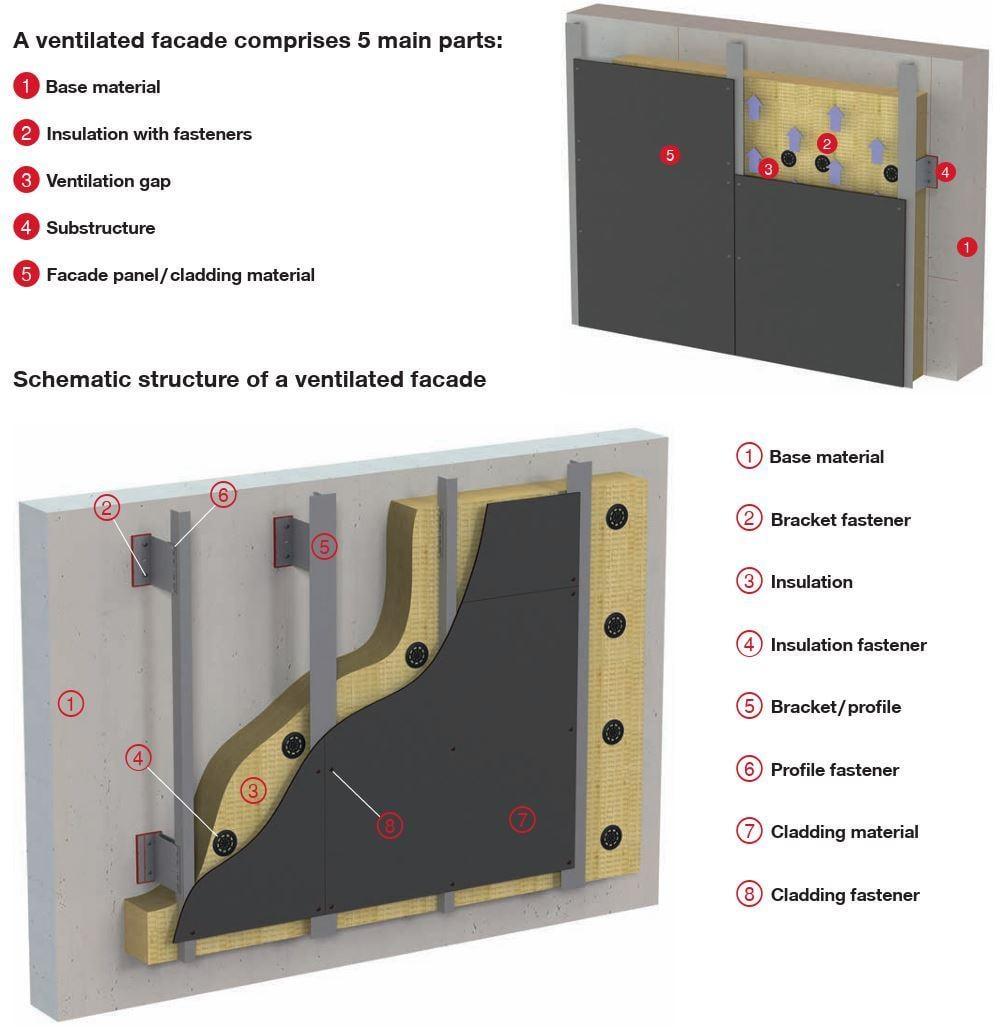 A ventilated facade comprises 5 main parts:

1 Base material

2 Insulation with fasteners

3 Ventilation gap

4 Substructure

5 Facade panel/cladding material

5

2

3

4

1

Schematic structure of a ventilated facade

2

6

5

1

4

3

8

7

1 Base material

2 Bracket fastener

3 Insulation

4 Insulation fastener

5 Bracket/profile

6 Profile fastener

7 Cladding material

8 Cladding fastener