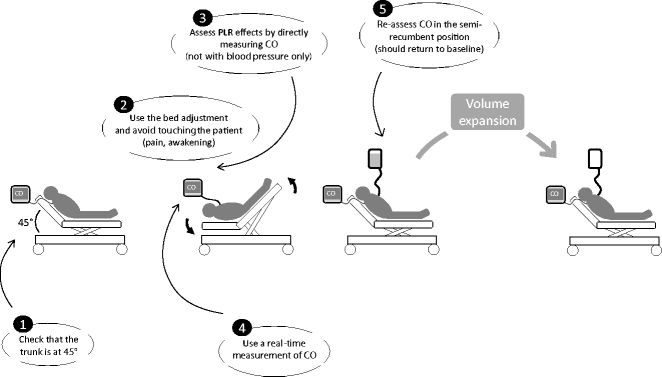 3
Assess PLR effects by directly measuring CO (not with blood pressure only)

5
Re-assess CO in the semi-recumbent position (should return to baseline)

2
Use the bed adjustment and avoid touching the patient (pain, awakening)

Volume expansion

CO

45°

CO

CO

CO

1
Check that the trunk is at 45°

4
Use a real-time measurement of CO