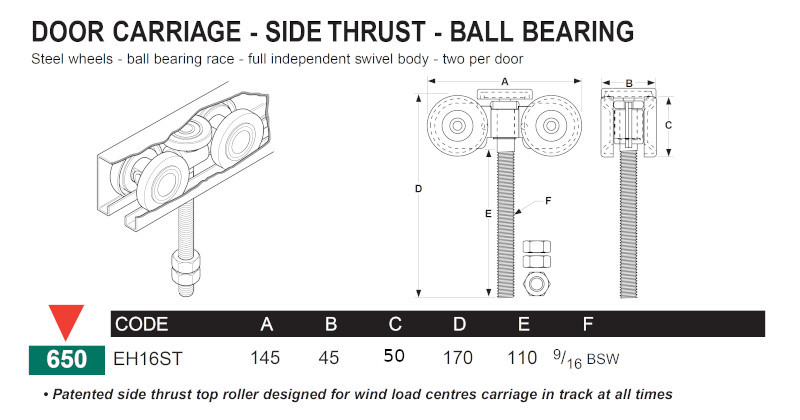 DOOR CARRIAGE - SIDE THRUST - BALL BEARING

Steel wheels - ball bearing race - full independent swivel body - two per door

A

B

C

D

E

F

650

| CODE | A | B | C | D | E | F |
|---|---|---|---|---|---|---|
| EH16ST | 145 | 45 | 50 | 170 | 110 | $^{9}/_{16}$ BSW |

• Patented side thrust top roller designed for wind load centres carriage in track at all times